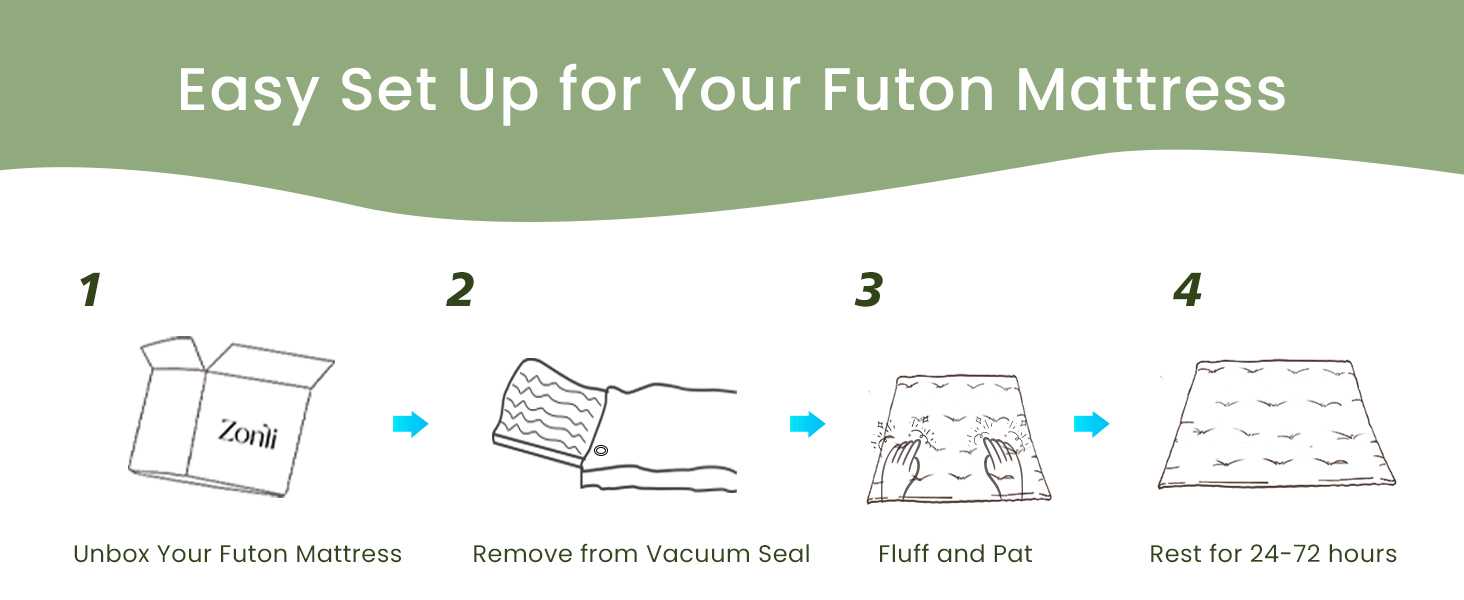 Easy Set Up for Your Futon Mattress

1

Zonli

Unbox Your Futon Mattress

2

Remove from Vacuum Seal

3

Fluff and Pat

4

Rest for 24-72 hours