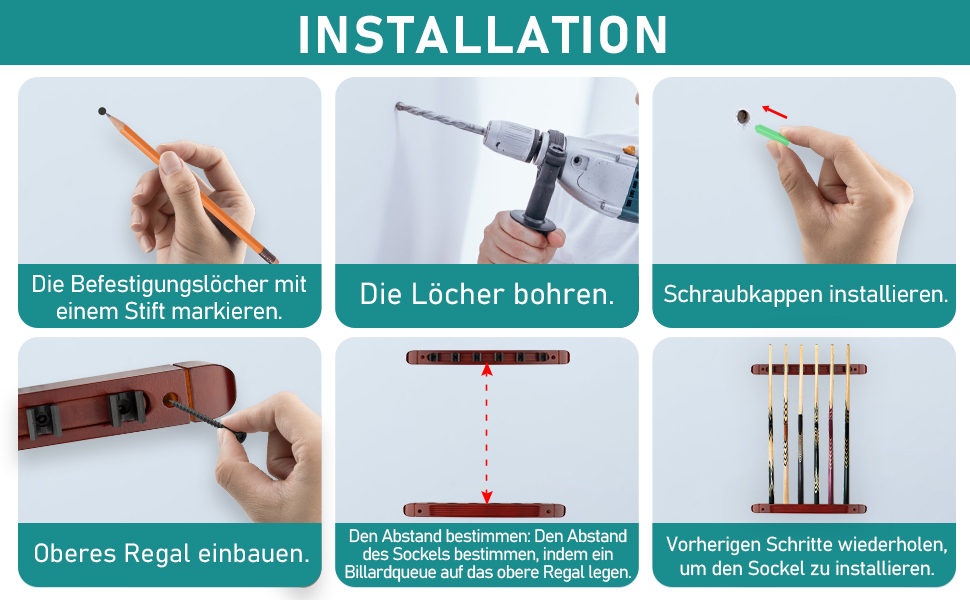 INSTALLATION

Die Befestigungslöcher mit einem Stift markieren.

Die Löcher bohren.

Schraubkappen installieren.

Oberes Regal einbauen.

Den Abstand bestimmen: Den Abstand des Sockels bestimmen, indem ein Billardqueue auf das obere Regal legen.

Vorherigen Schritte wiederholen, um den Sockel zu installieren.