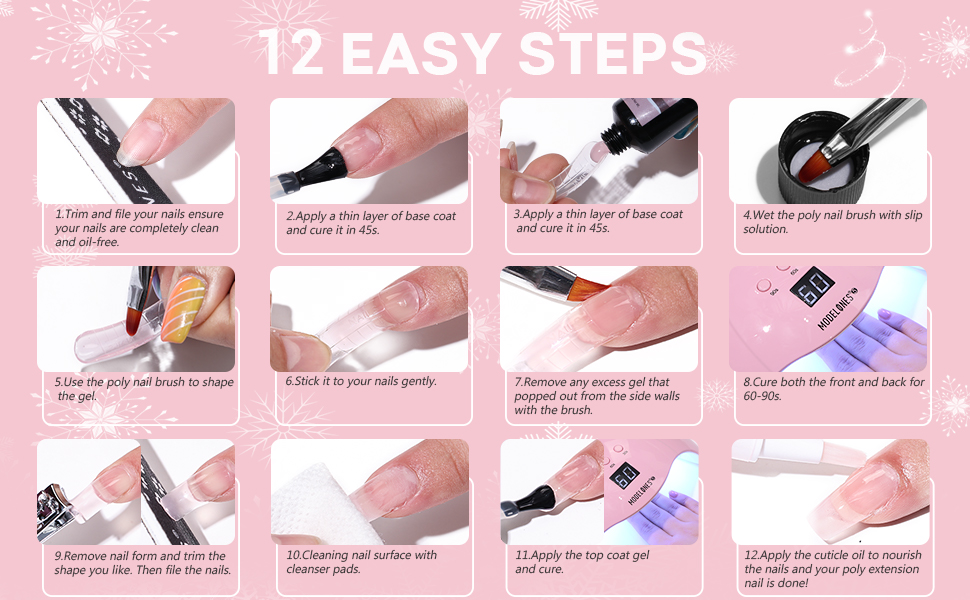 12 EASY STEPS

1.Trim and file your nails ensure your nails are completely clean and oil-free.

2.Apply a thin layer of base coat and cure it in 45s.

3.Apply a thin layer of base coat and cure it in 45s.

4.Wet the poly nail brush with slip solution.

5.Use the poly nail brush to shape the gel.

6.Stick it to your nails gently.

7.Remove any excess gel that popped out from the side walls with the brush.

60
MODELONES

8.Cure both the front and back for 60-90s.

9.Remove nail form and trim the shape you like. Then file the nails.

10.Cleaning nail surface with cleanser pads.

60
MODELONES

11.Apply the top coat gel and cure.

12.Apply the cuticle oil to nourish the nails and your poly extension nail is done!