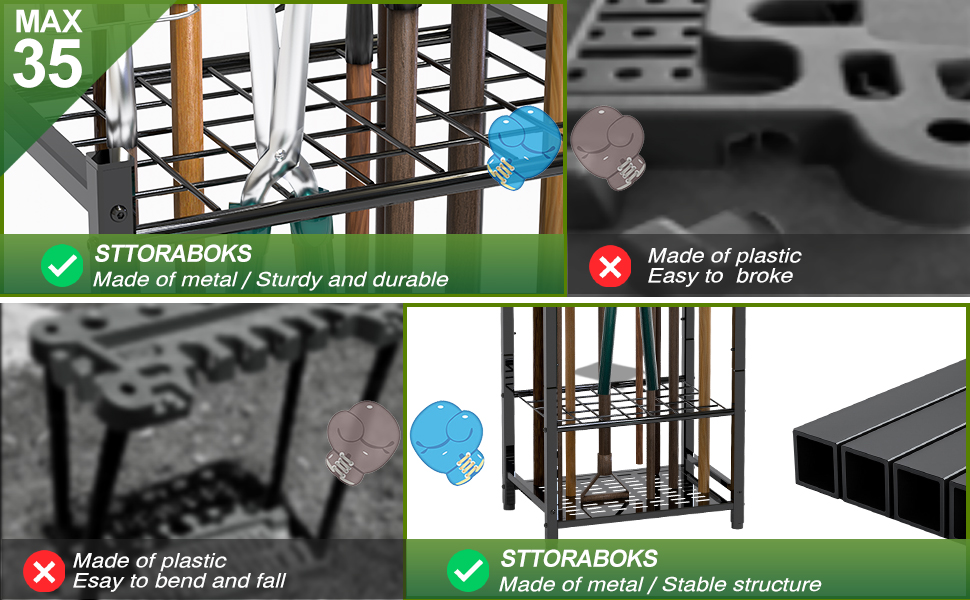 MAX
35

STTORABOKS
Made of metal / Sturdy and durable

Made of plastic
Easy to broke

Made of plastic
Esay to bend and fall

STTORABOKS
Made of metal / Stable structure