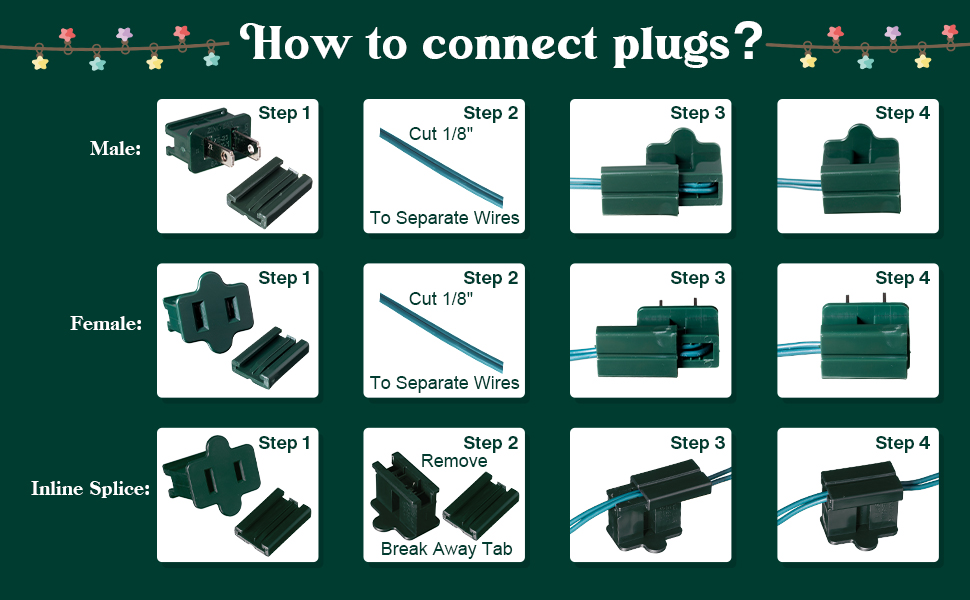 How to connect plugs?

Male:

Step 1

Step 2
Cut 1/8"
To Separate Wires

Step 3

Step 4

Female:

Step 1

Step 2
Cut 1/8"
To Separate Wires

Step 3

Step 4

Inline Splice:

Step 1

Step 2
Remove
Break Away Tab

Step 3

Step 4