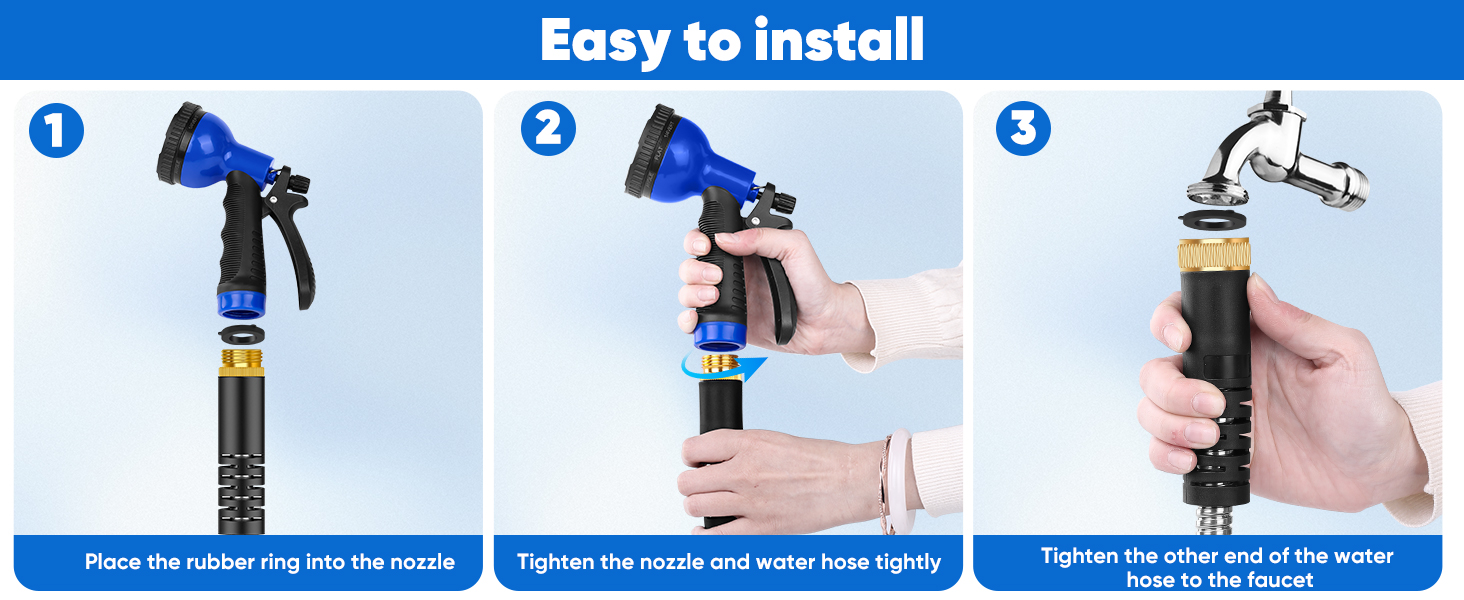 Easy to install

1

Place the rubber ring into the nozzle

2

Tighten the nozzle and water hose tightly

3

Tighten the other end of the water hose to the faucet