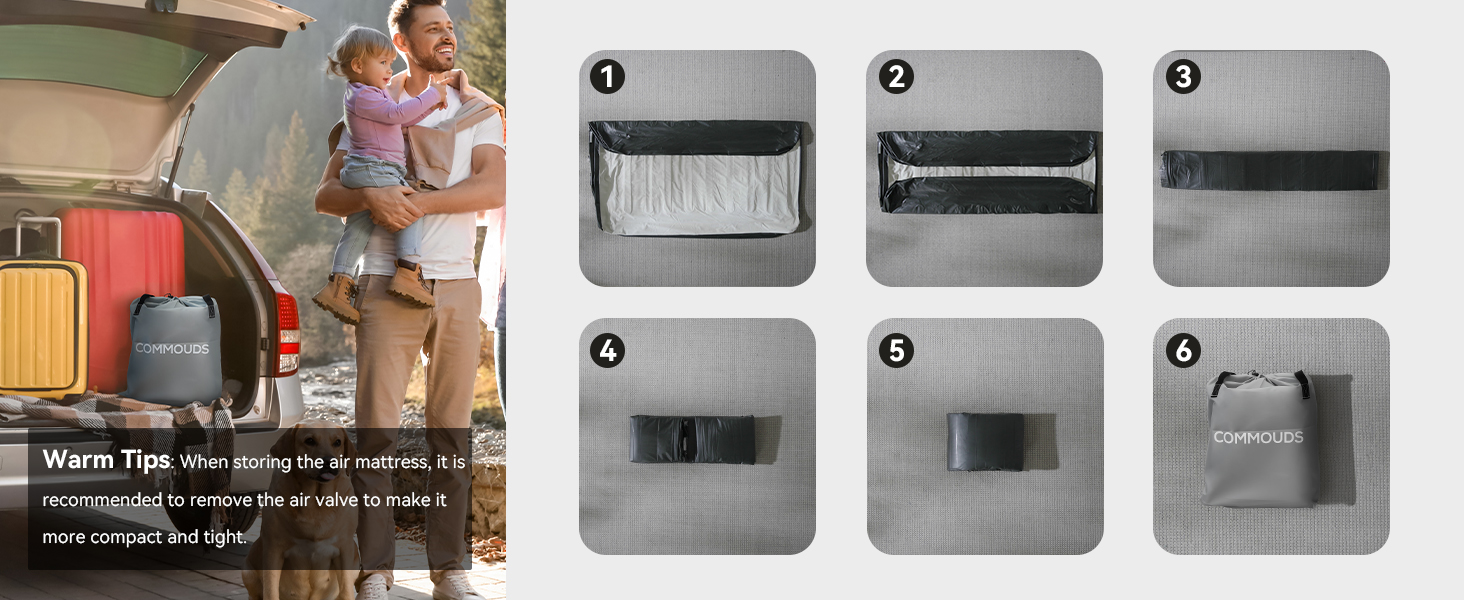 COMMOUDS

Warm Tips: When storing the air mattress, it is recommended to remove the air valve to make it more compact and tight.

1

2

3

4

5

6

COMMOUDS