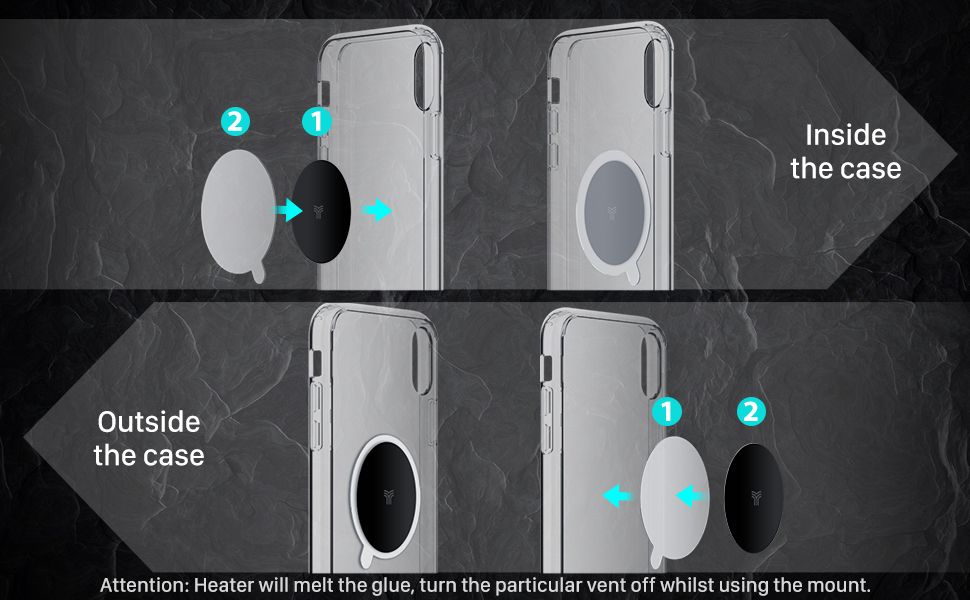 2
1
Inside the case

Outside the case
1
2

Attention: Heater will melt the glue, turn the particular vent off whilst using the mount.