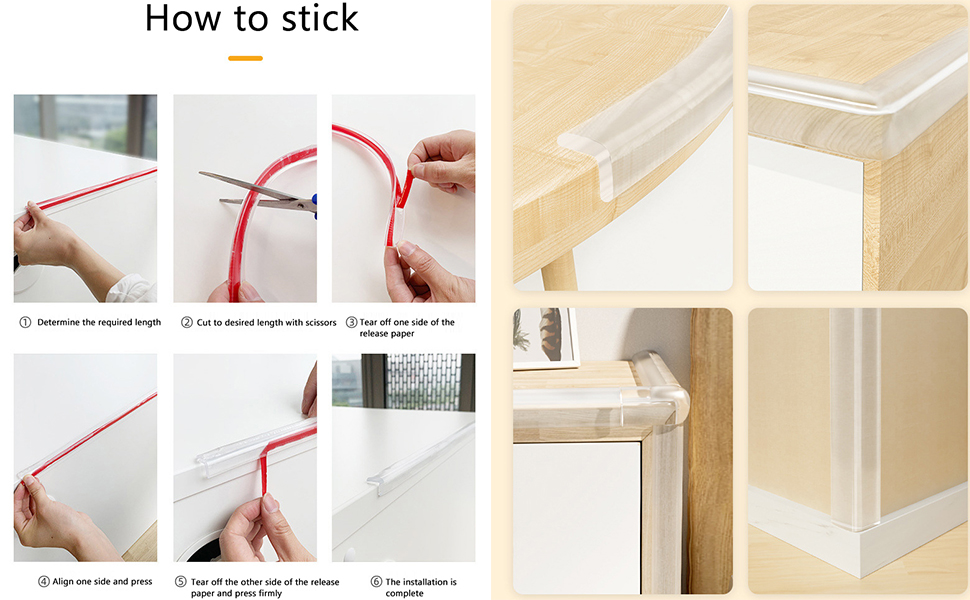 How to stick

① Determine the required length

② Cut to desired length with scissors

③ Tear off one side of the release paper

④ Align one side and press

⑤ Tear off the other side of the release paper and press firmly

⑥ The installation is complete