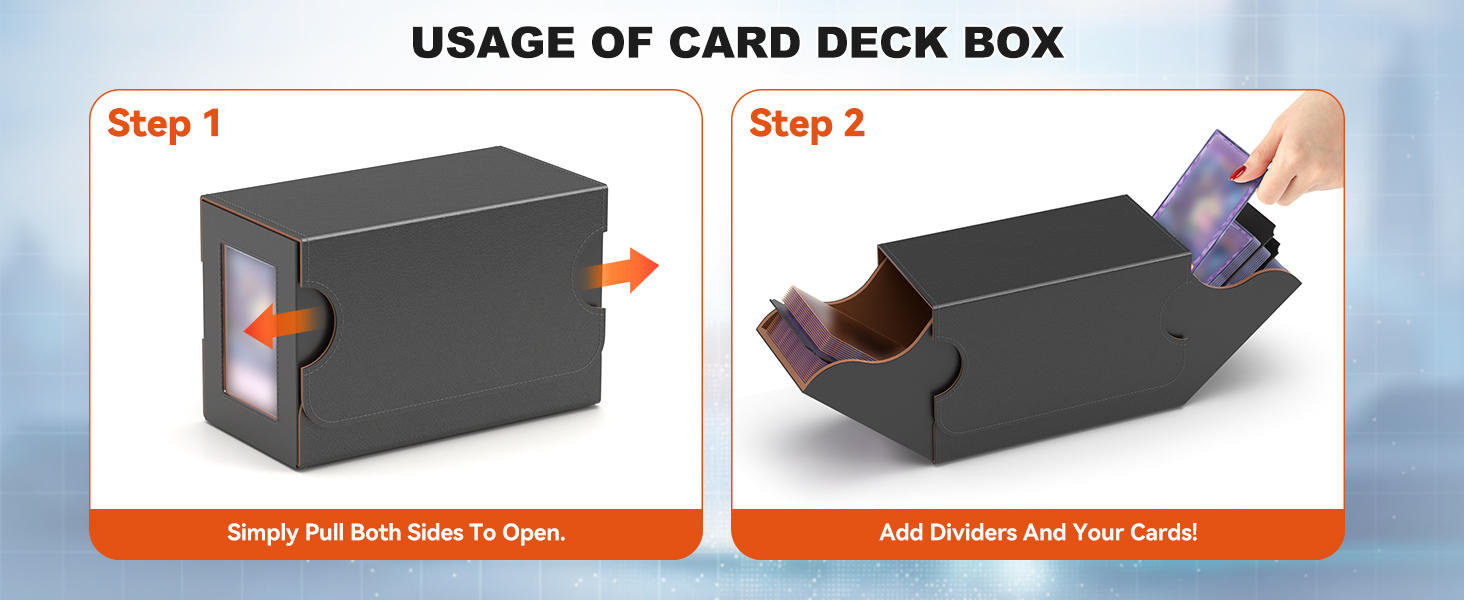 USAGE OF CARD DECK BOX

Step 1

Simply Pull Both Sides To Open.

Step 2

Add Dividers And Your Cards!