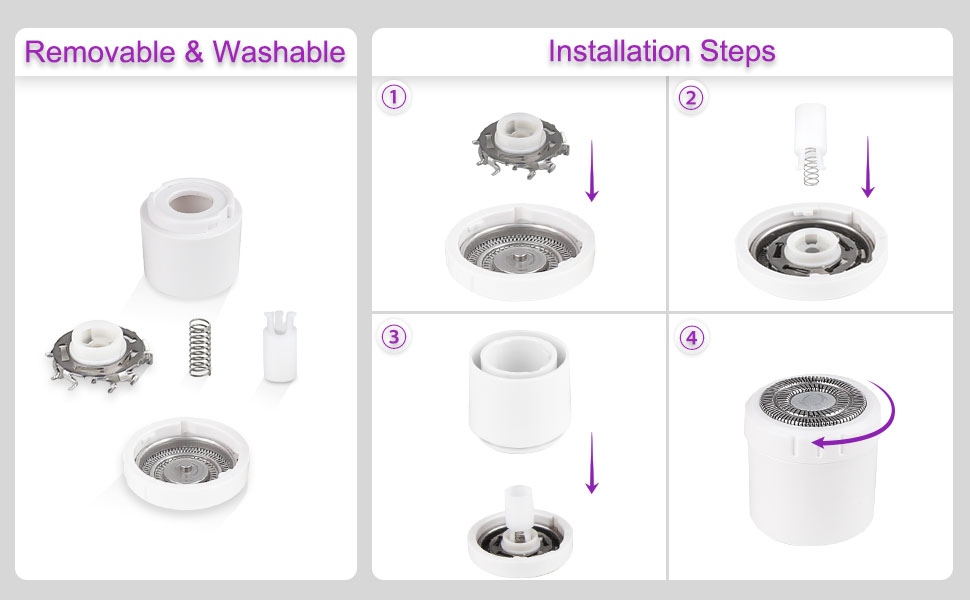 Removable & Washable

Installation Steps

①

②

③

④