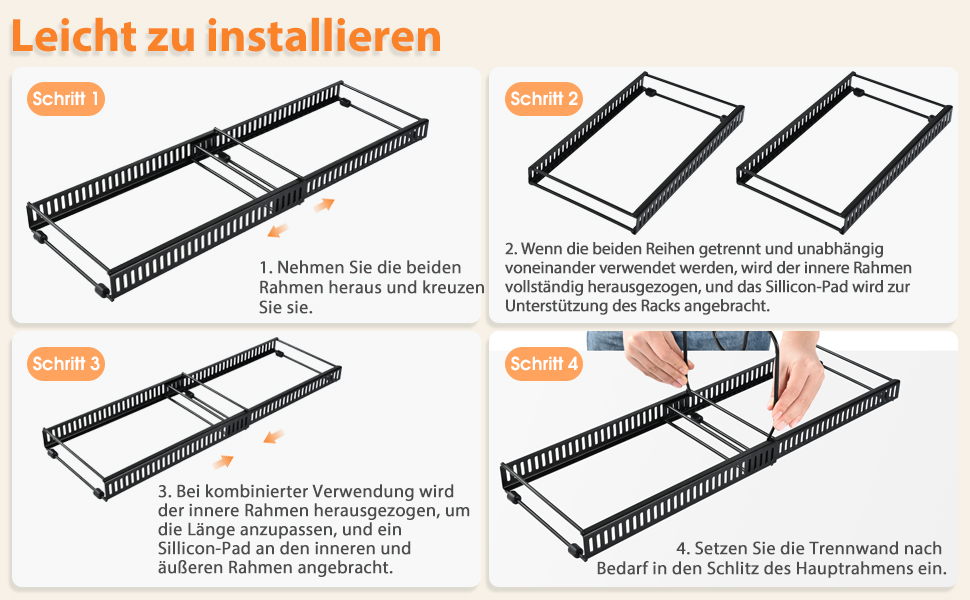 Leicht zu installieren

Schritt 1

1. Nehmen Sie die beiden Rahmen heraus und kreuzen Sie sie.

Schritt 2

2. Wenn die beiden Reihen getrennt und unabhängig voneinander verwendet werden, wird der innere Rahmen vollständig herausgezogen, und das Sillicon-Pad wird zur Unterstützung des Racks angebracht.

Schritt 3

3. Bei kombinierter Verwendung wird der innere Rahmen herausgezogen, um die Länge anzupassen, und ein Sillicon-Pad an den inneren und äußeren Rahmen angebracht.

Schritt 4

4. Setzen Sie die Trennwand nach Bedarf in den Schlitz des Hauptrahmens ein.