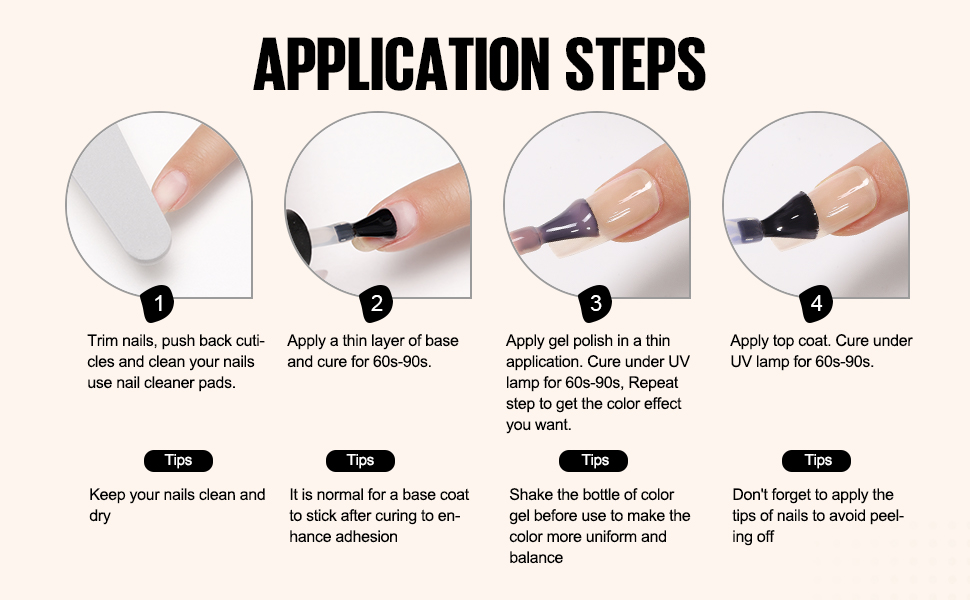 APPLICATION STEPS

1

Trim nails, push back cuticles and clean your nails use nail cleaner pads.

Tips

Keep your nails clean and dry

2

Apply a thin layer of base and cure for 60s-90s.

Tips

It is normal for a base coat to stick after curing to enhance adhesion

3

Apply gel polish in a thin application. Cure under UV lamp for 60s-90s, Repeat step to get the color effect you want.

Tips

Shake the bottle of color gel before use to make the color more uniform and balance

4

Apply top coat. Cure under UV lamp for 60s-90s.

Tips

Don't forget to apply the tips of nails to avoid peeling off