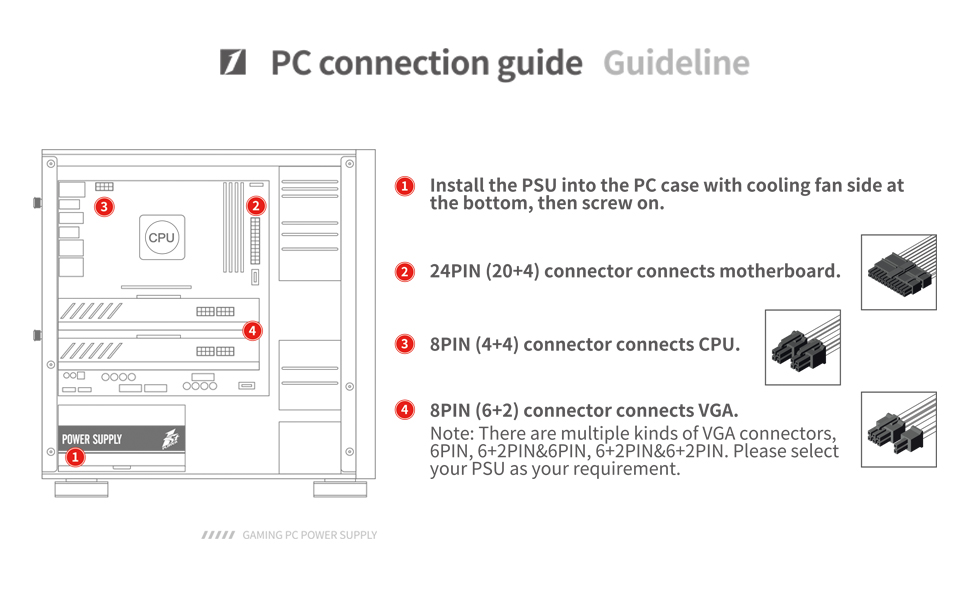 PC connection guide Guideline

3

2

CPU

4

POWER SUPPLY

1

1 Install the PSU into the PC case with cooling fan side at the bottom, then screw on.

2 24PIN (20+4) connector connects motherboard.

3 8PIN (4+4) connector connects CPU.

4 8PIN (6+2) connector connects VGA.
Note: There are multiple kinds of VGA connectors, 6PIN, 6+2PIN&6PIN, 6+2PIN&6+2PIN. Please select your PSU as your requirement.

GAMING PC POWER SUPPLY