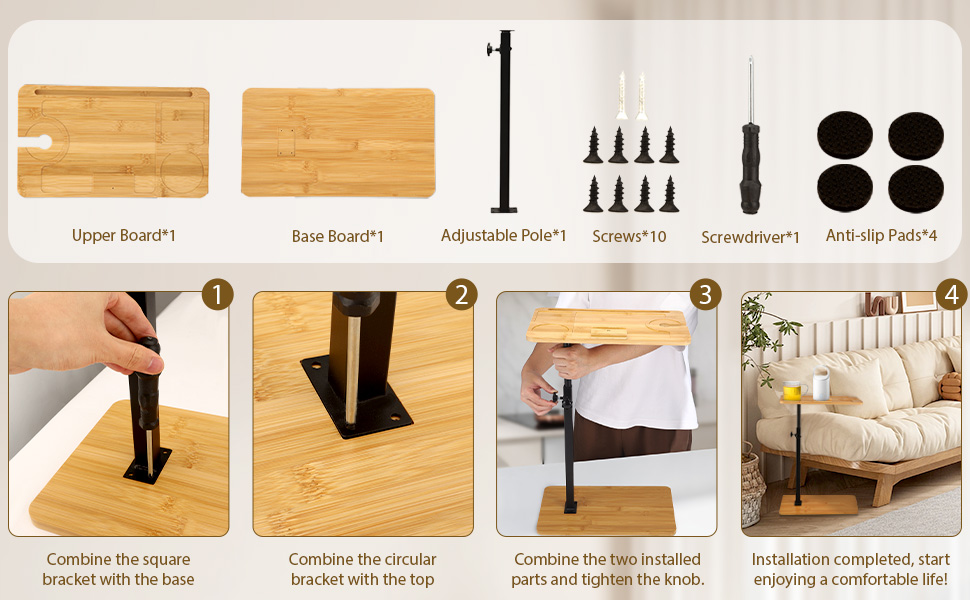 Upper Board*1

Base Board*1

Adjustable Pole*1

Screws*10

Screwdriver*1

Anti-slip Pads*4

1

Combine the square bracket with the base

2

Combine the circular bracket with the top

3

Combine the two installed parts and tighten the knob.

4

Installation completed, start enjoying a comfortable life!