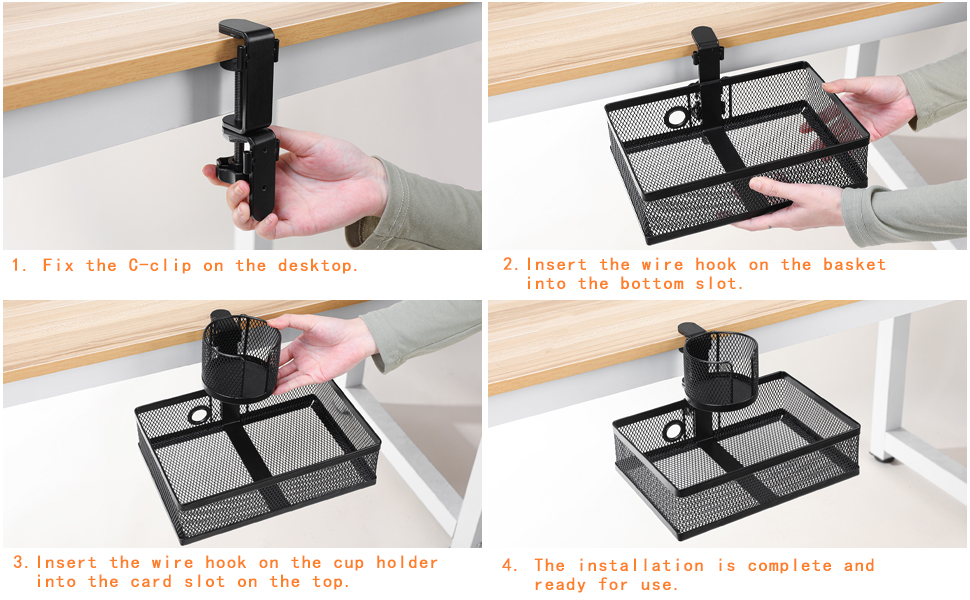 1. Fix the C-clip on the desktop.

2. Insert the wire hook on the basket into the bottom slot.

3. Insert the wire hook on the cup holder into the card slot on the top.

4. The installation is complete and ready for use.