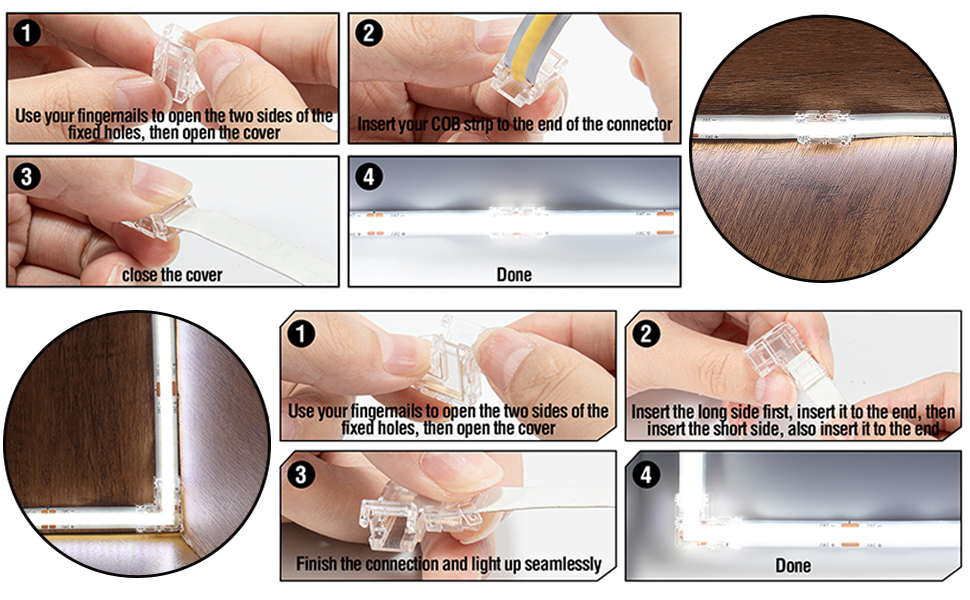 1
Use your fingernails to open the two sides of the fixed holes, then open the cover

2
Insert your COB strip to the end of the connector

3
close the cover

4
Done

1
Use your fingernails to open the two sides of the fixed holes, then open the cover

2
Insert the long side first, insert it to the end, then insert the short side, also insert it to the end

3
Finish the connection and light up seamlessly

4
Done