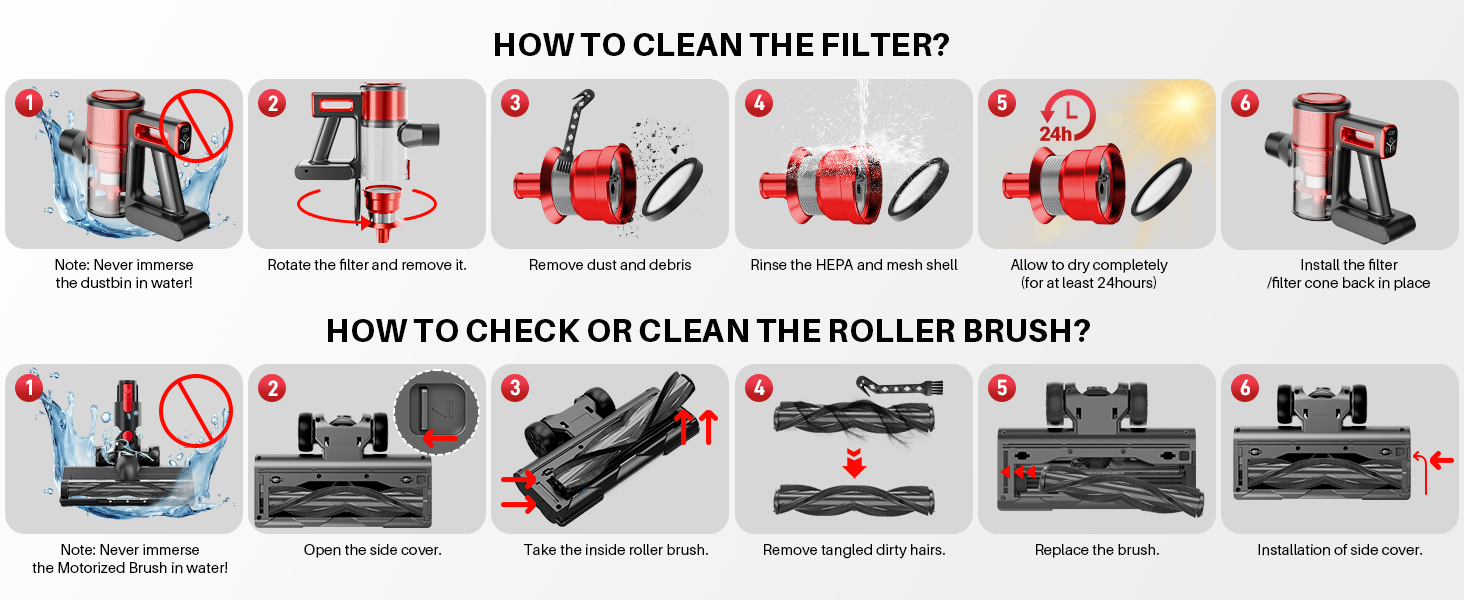 HOW TO CLEAN THE FILTER?

1
Note: Never immerse the dustbin in water!

2
Rotate the filter and remove it.

3
Remove dust and debris

4
Rinse the HEPA and mesh shell

5
24h
Allow to dry completely (for at least 24hours)

6
Install the filter /filter cone back in place

HOW TO CHECK OR CLEAN THE ROLLER BRUSH?

1
Note: Never immerse the Motorized Brush in water!

2
Open the side cover.

3
Take the inside roller brush.

4
Remove tangled dirty hairs.

5
Replace the brush.

6
Installation of side cover.