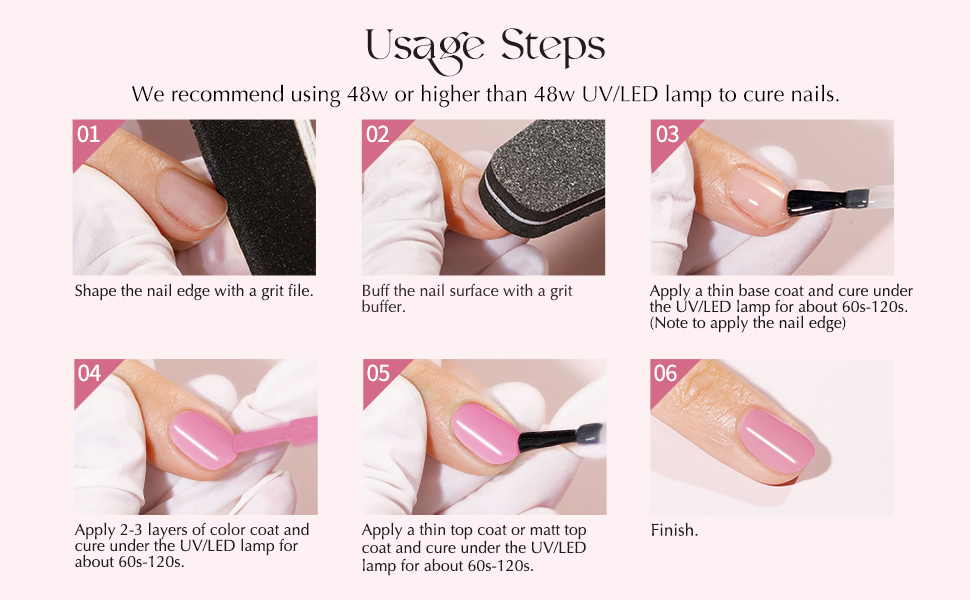 Usage Steps

We recommend using 48w or higher than 48w UV/LED lamp to cure nails.

01

Shape the nail edge with a grit file.

02

Buff the nail surface with a grit buffer.

03

Apply a thin base coat and cure under the UV/LED lamp for about 60s-120s. (Note to apply the nail edge)

04

Apply 2-3 layers of color coat and cure under the UV/LED lamp for about 60s-120s.

05

Apply a thin top coat or matt top coat and cure under the UV/LED lamp for about 60s-120s.

06

Finish.