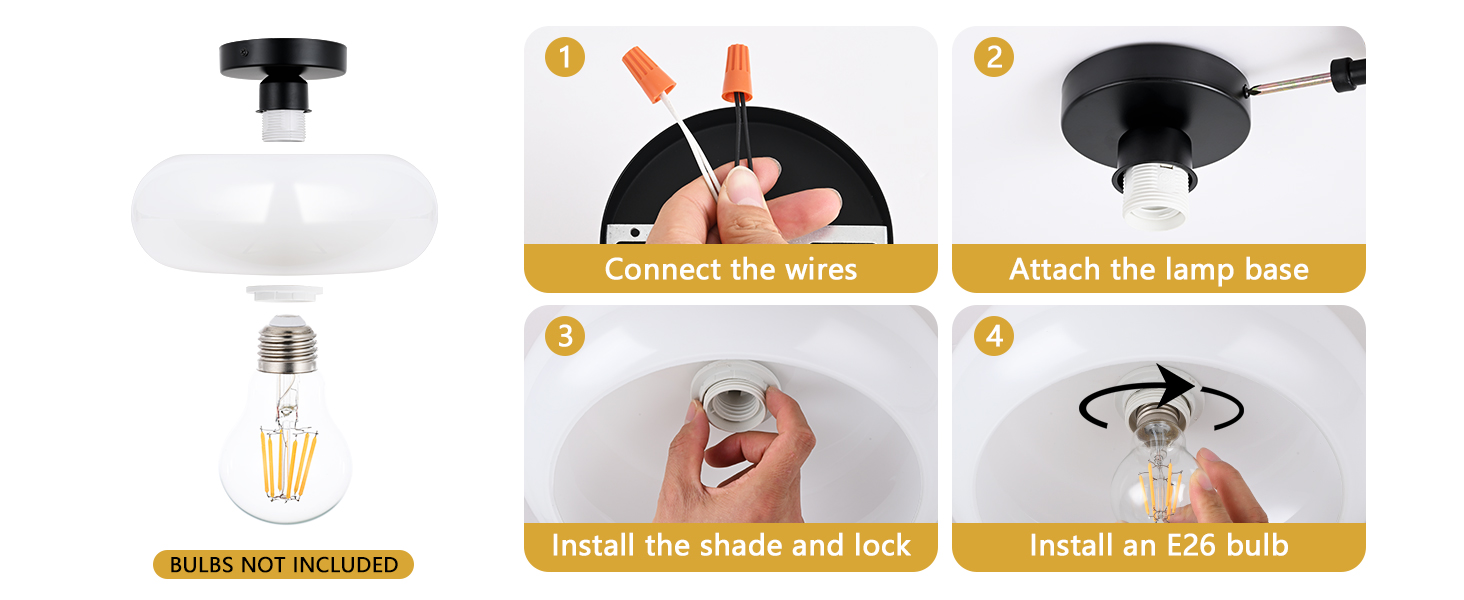 BULBS NOT INCLUDED

1
Connect the wires

2
Attach the lamp base

3
Install the shade and lock

4
Install an E26 bulb