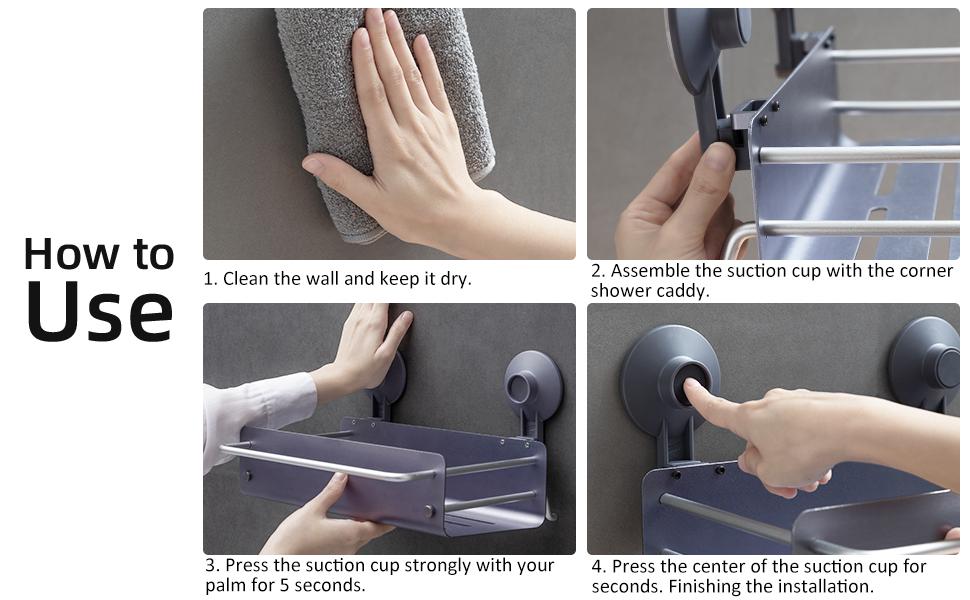 How to Use

1. Clean the wall and keep it dry.

2. Assemble the suction cup with the corner shower caddy.

3. Press the suction cup strongly with your palm for 5 seconds.

4. Press the center of the suction cup for seconds. Finishing the installation.