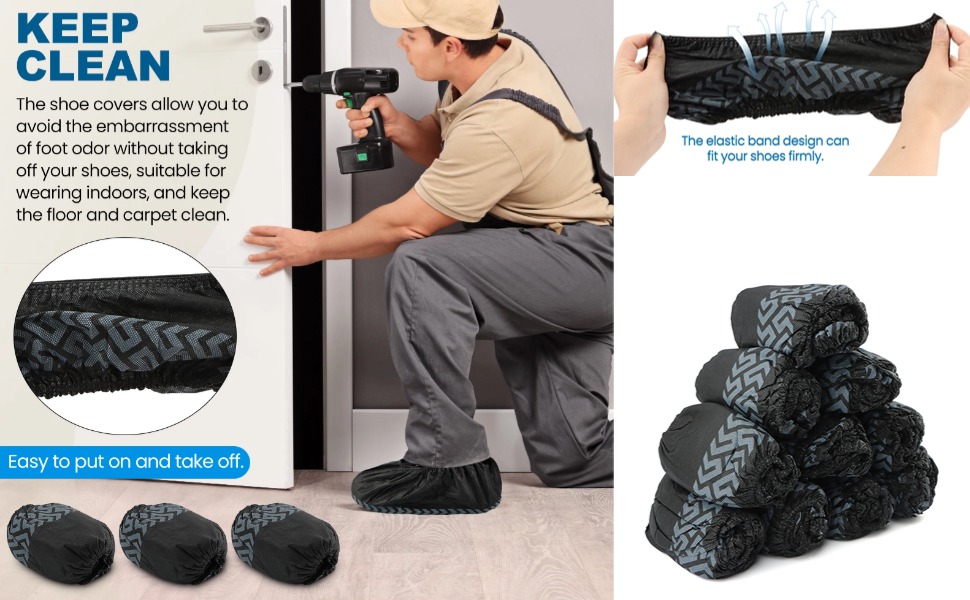 KEEP CLEAN

The shoe covers allow you to avoid the embarrassment of foot odor without taking off your shoes, suitable for wearing indoors, and keep the floor and carpet clean.

Easy to put on and take off.

The elastic band design can fit your shoes firmly.