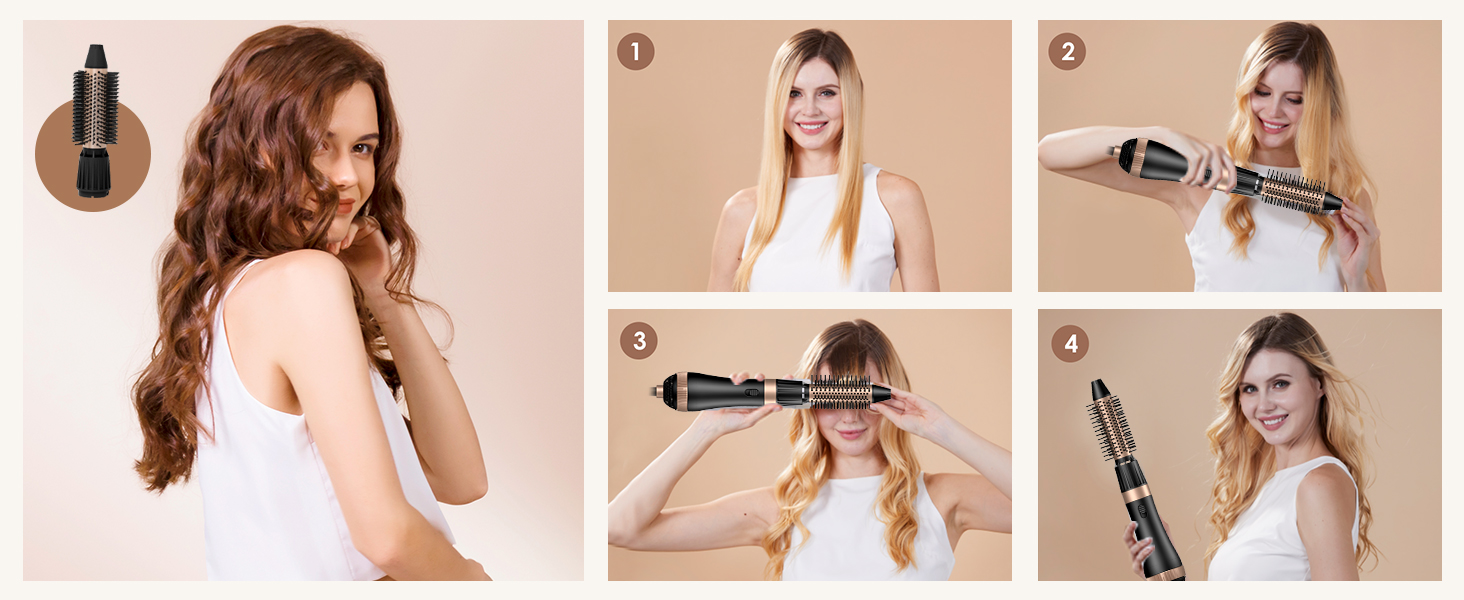 1

2

3

4