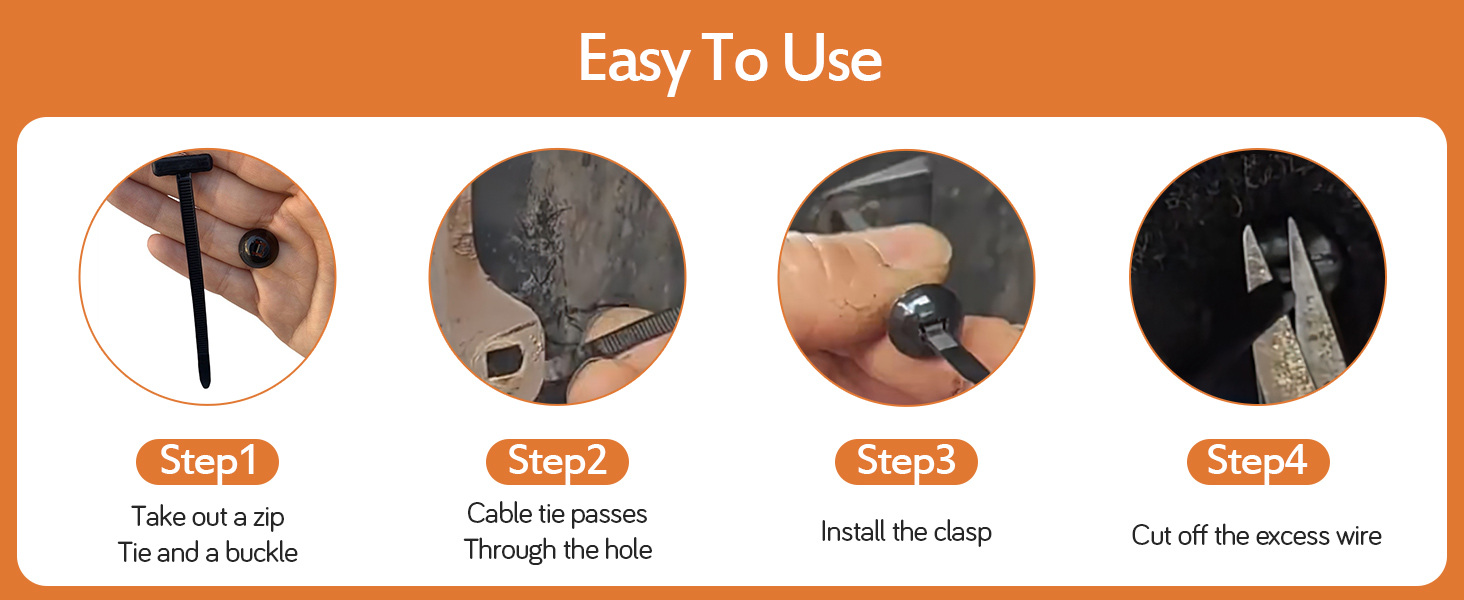 Easy To Use

Step1
Take out a zip
Tie and a buckle

Step2
Cable tie passes
Through the hole

Step3
Install the clasp

Step4
Cut off the excess wire