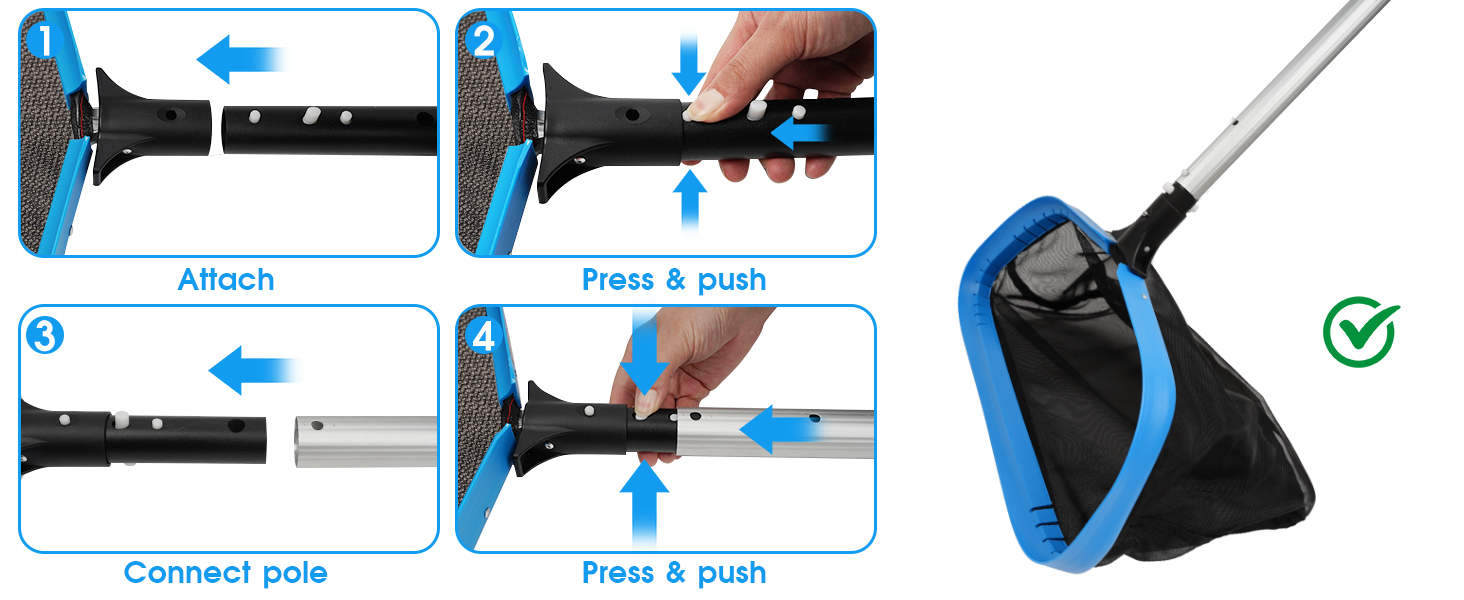 1
Attach

2
Press & push

3
Connect pole

4
Press & push