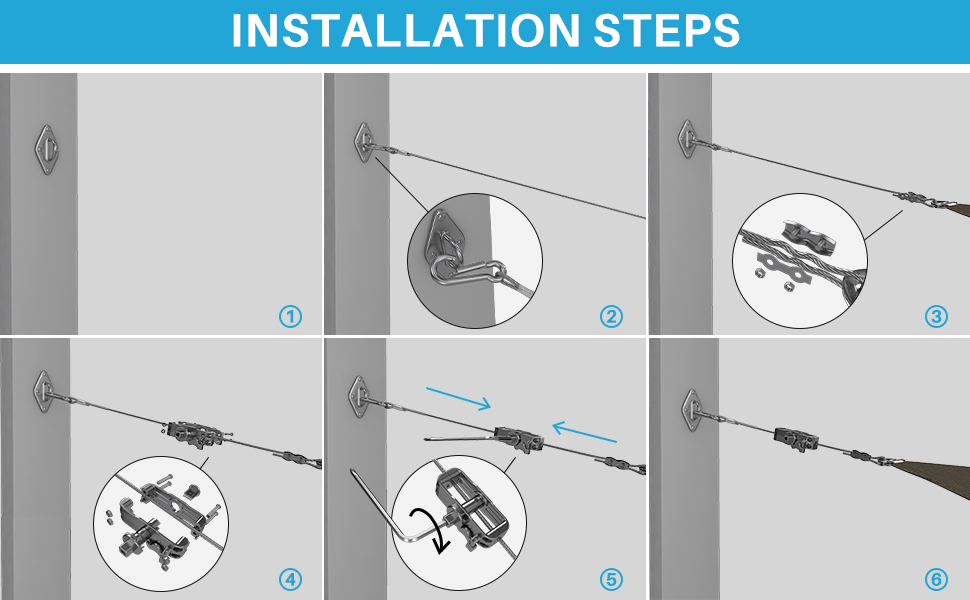 INSTALLATION STEPS

①

②

③

④

⑤

⑥