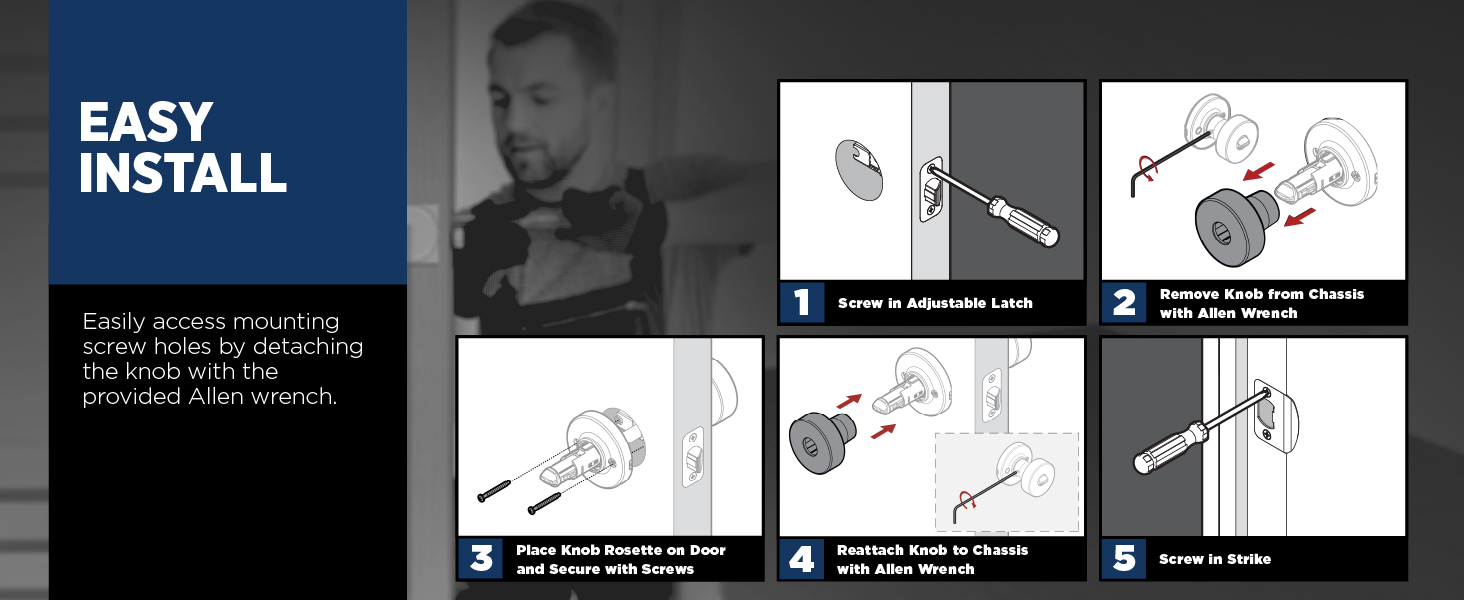 EASY INSTALL

Easily access mounting screw holes by detaching the knob with the provided Allen wrench.

1 Screw in Adjustable Latch

2 Remove Knob from Chassis with Allen Wrench

3 Place Knob Rosette on Door and Secure with Screws

4 Reattach Knob to Chassis with Allen Wrench

5 Screw in Strike