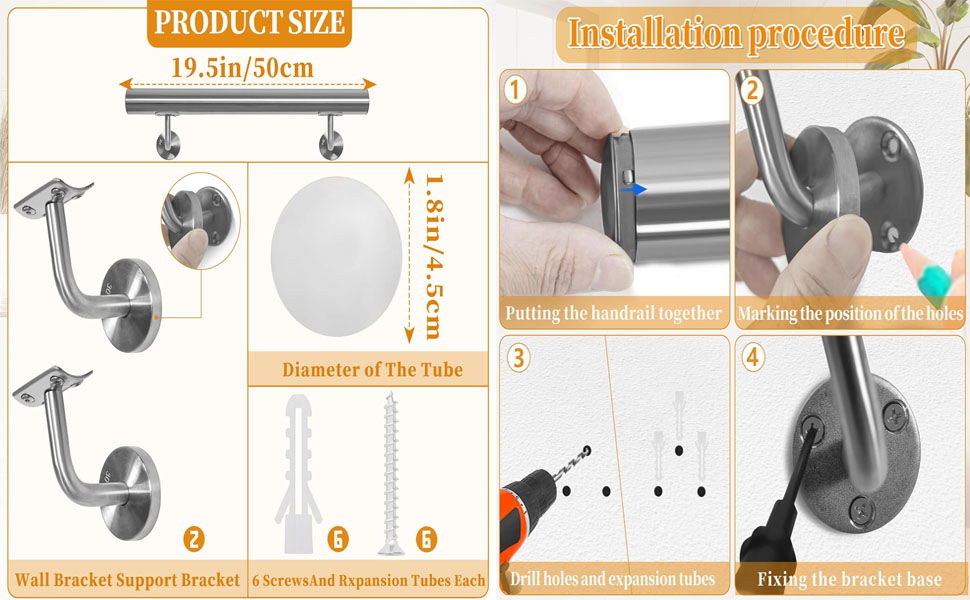 PRODUCT SIZE

19.5in/50cm

1.8in/4.5cm

Diameter of The Tube

2

Wall Bracket Support Bracket

6

6

6 ScrewsAnd Rxpansion Tubes Each

Installation procedure

1

Putting the handrail together

2

Marking the position of the holes

3

Drill holes and expansion tubes

4

Fixing the bracket base