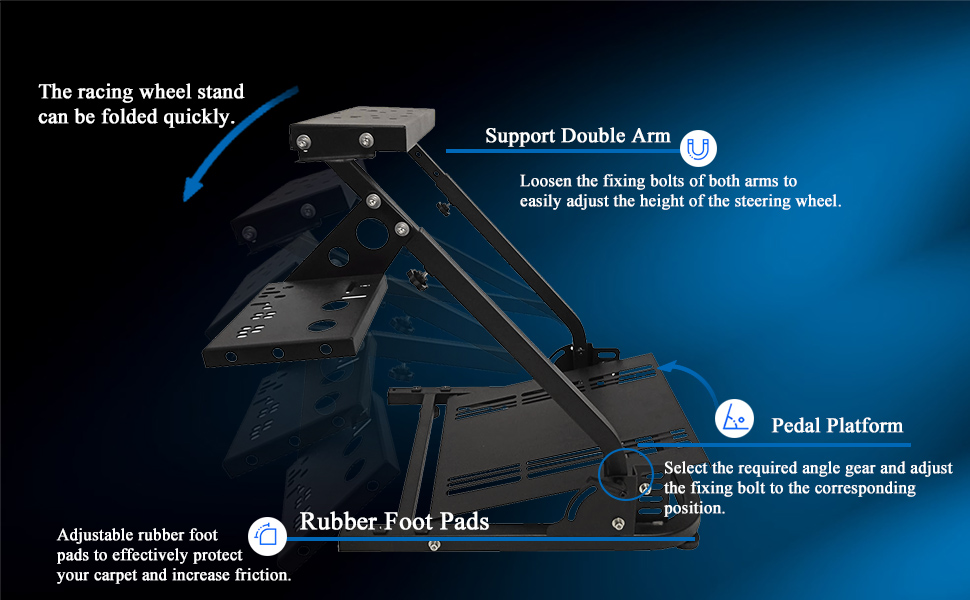 The racing wheel stand can be folded quickly.

Support Double Arm

Loosen the fixing bolts of both arms to easily adjust the height of the steering wheel.

Pedal Platform

Select the required angle gear and adjust the fixing bolt to the corresponding position.

Rubber Foot Pads

Adjustable rubber foot pads to effectively protect your carpet and increase friction.