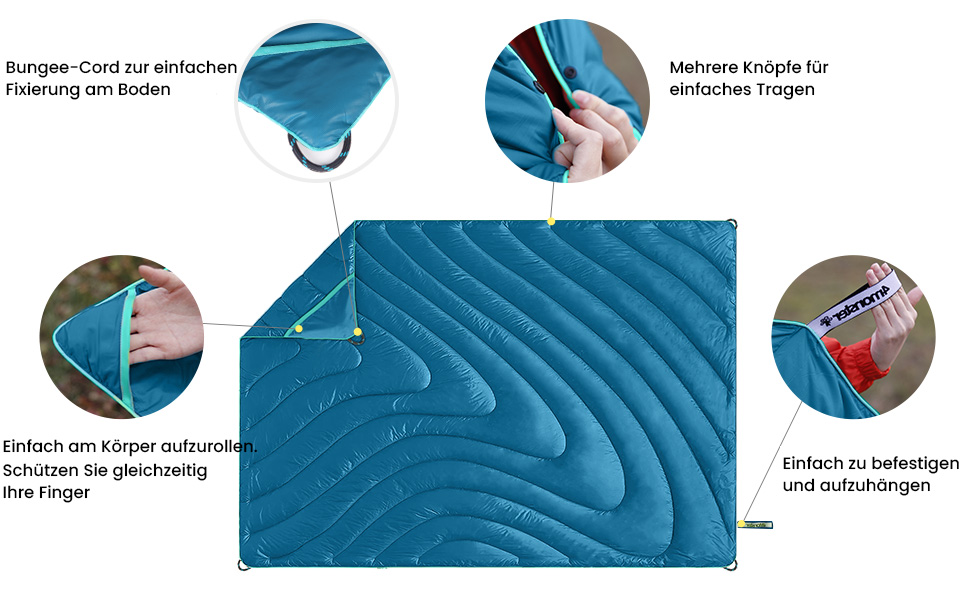 Bungee-Cord zur einfachen Fixierung am Boden

Mehrere Knöpfe für einfaches Tragen

4monster

Einfach am Körper aufzurollen. Schützen Sie gleichzeitig Ihre Finger

Einfach zu befestigen und aufzuhängen