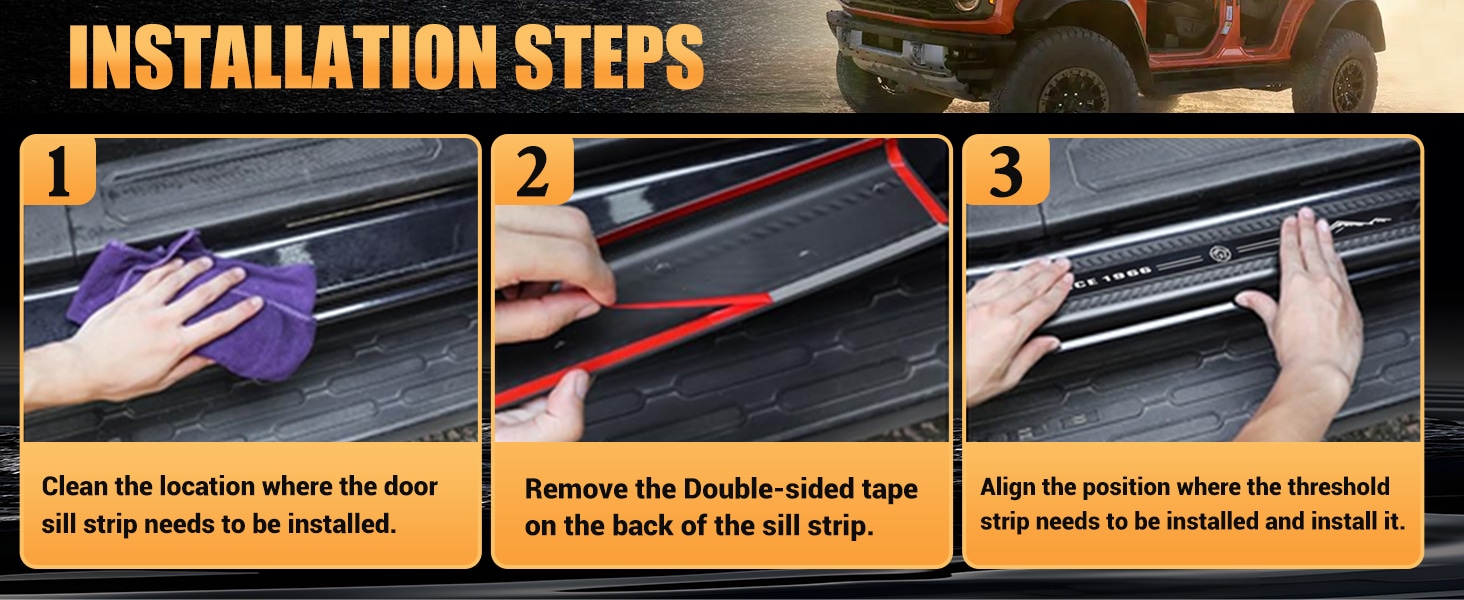 INSTALLATION STEPS

1

Clean the location where the door sill strip needs to be installed.

2

Remove the Double-sided tape on the back of the sill strip.

3

CE 1966

Align the position where the threshold strip needs to be installed and install it.