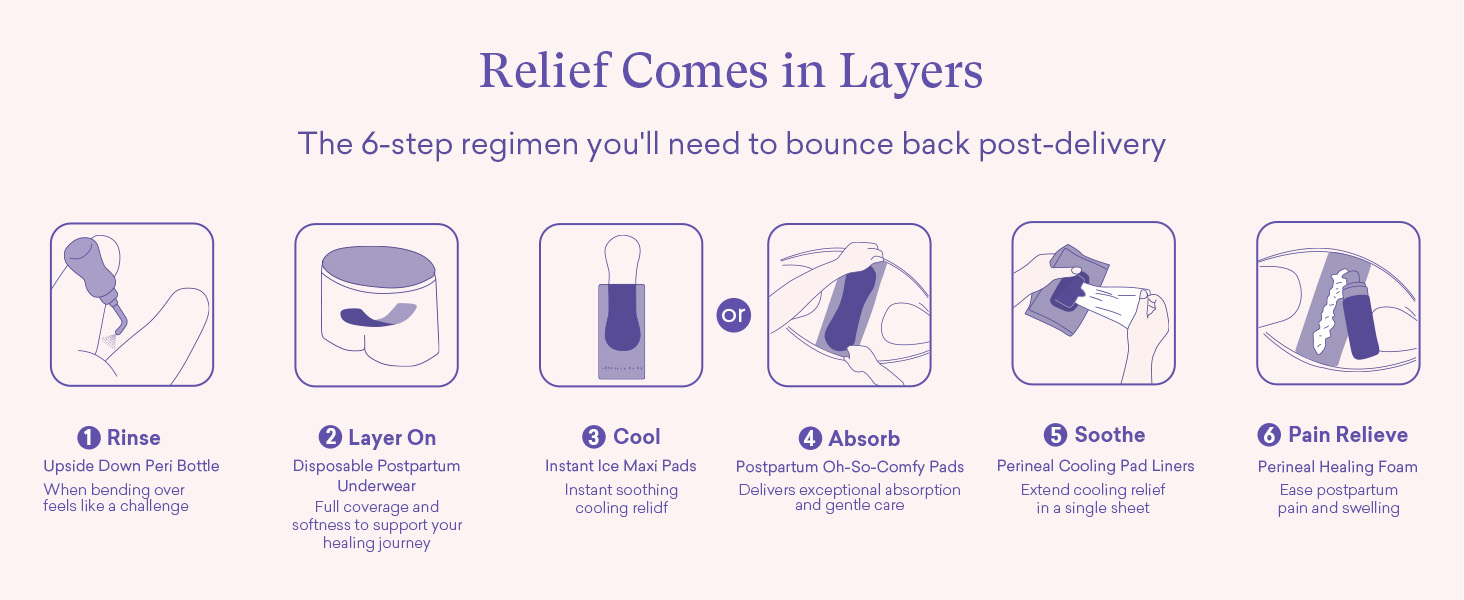 Relief Comes in Layers

The 6-step regimen you'll need to bounce back post-delivery

or

1 Rinse
Upside Down Peri Bottle
When bending over feels like a challenge

2 Layer On
Disposable Postpartum Underwear
Full coverage and softness to support your healing journey

3 Cool
Instant Ice Maxi Pads
Instant soothing cooling relidf

4 Absorb
Postpartum Oh-So-Comfy Pads
Delivers exceptional absorption and gentle care

5 Soothe
Perineal Cooling Pad Liners
Extend cooling relief in a single sheet

6 Pain Relieve
Perineal Healing Foam
Ease postpartum pain and swelling