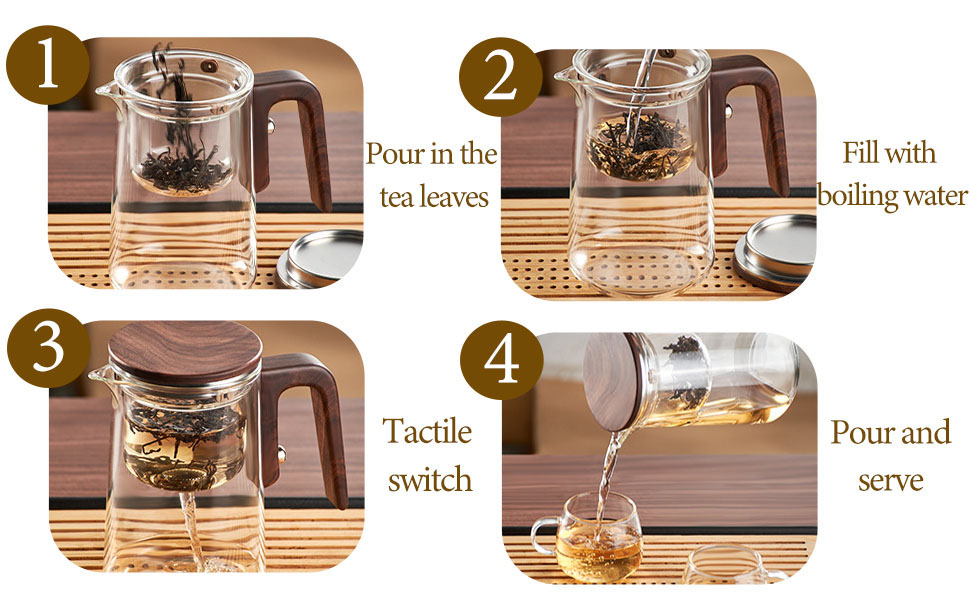 1
Pour in the tea leaves

2
Fill with boiling water

3
Tactile switch

4
Pour and serve