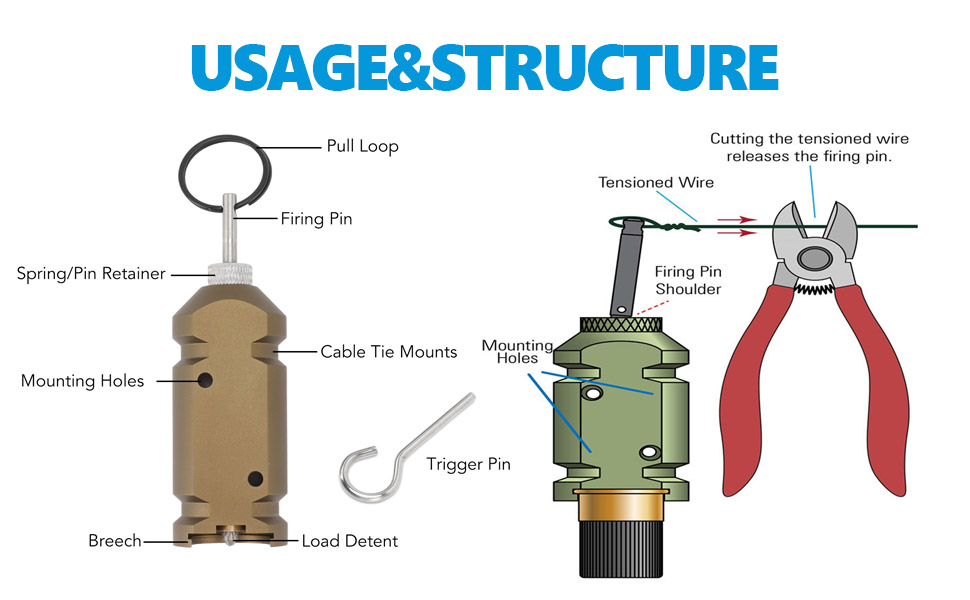 USAGE&STRUCTURE

Pull Loop

Firing Pin

Spring/Pin Retainer

Cable Tie Mounts

Mounting Holes

Trigger Pin

Breech

Load Detent

Cutting the tensioned wire releases the firing pin.

Tensioned Wire

Firing Pin Shoulder

Mounting Holes