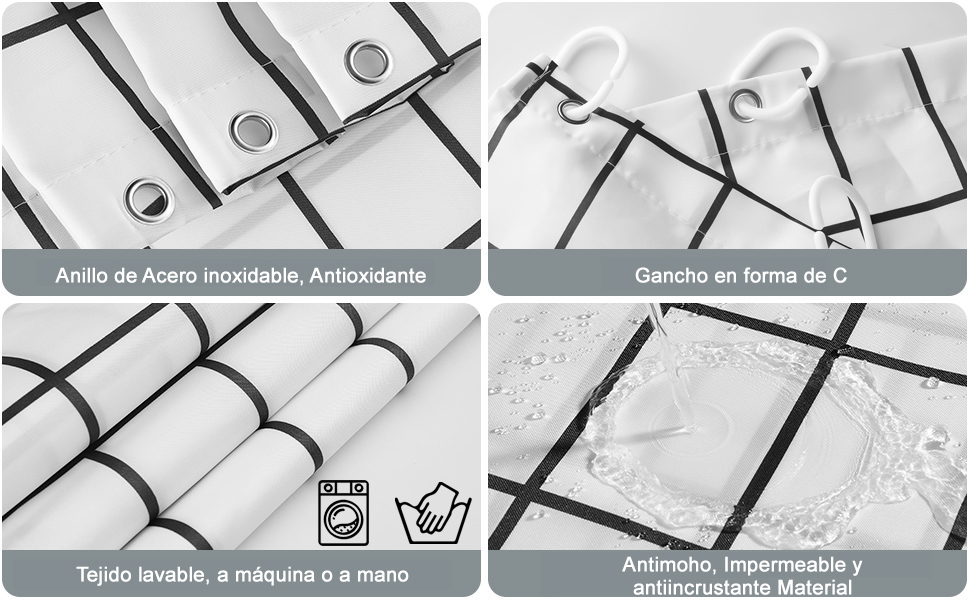 Anillo de Acero inoxidable, Antioxidante

Gancho en forma de C

Tejido lavable, a máquina o a mano

Antimoho, Impermeable y antiincrustante Material