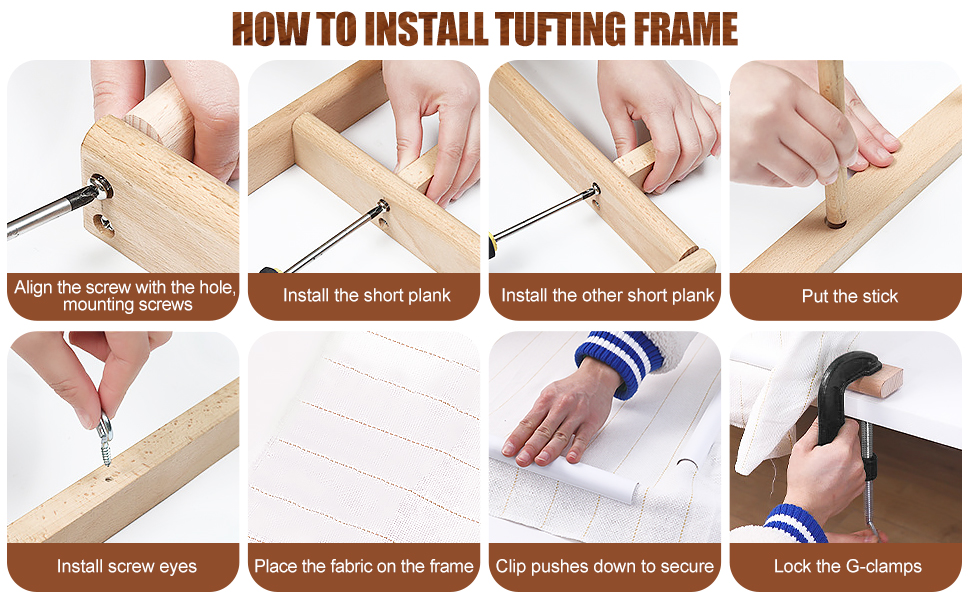 HOW TO INSTALL TUFTING FRAME

Align the screw with the hole, mounting screws

Install the short plank

Install the other short plank

Put the stick

Install screw eyes

Place the fabric on the frame

Clip pushes down to secure

Lock the G-clamps