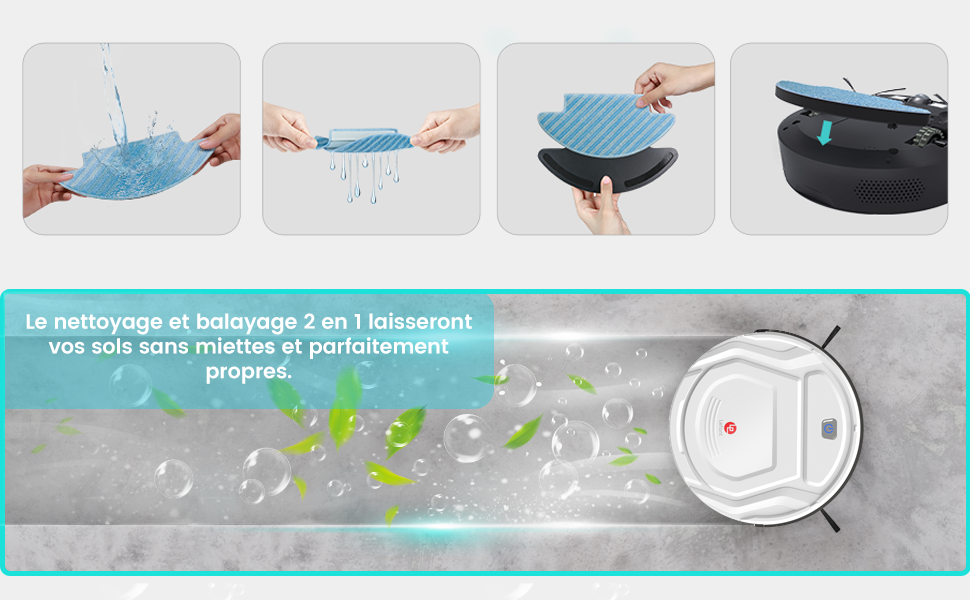 Le nettoyage et balayage 2 en 1 laisseront vos sols sans miettes et parfaitement propres.