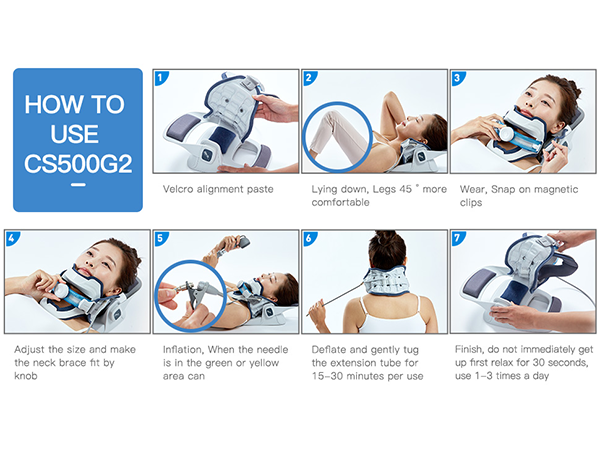 HOW TO USE CS500G2

1

Velcro alignment paste

2

Lying down, Legs 45 ° more comfortable

3

Wear, Snap on magnetic clips

4

Adjust the size and make the neck brace fit by knob

5

Inflation, When the needle is in the green or yellow area can

6

Deflate and gently tug the extension tube for 15-30 minutes per use

7

Finish, do not immediately get up first relax for 30 seconds, use 1-3 times a day