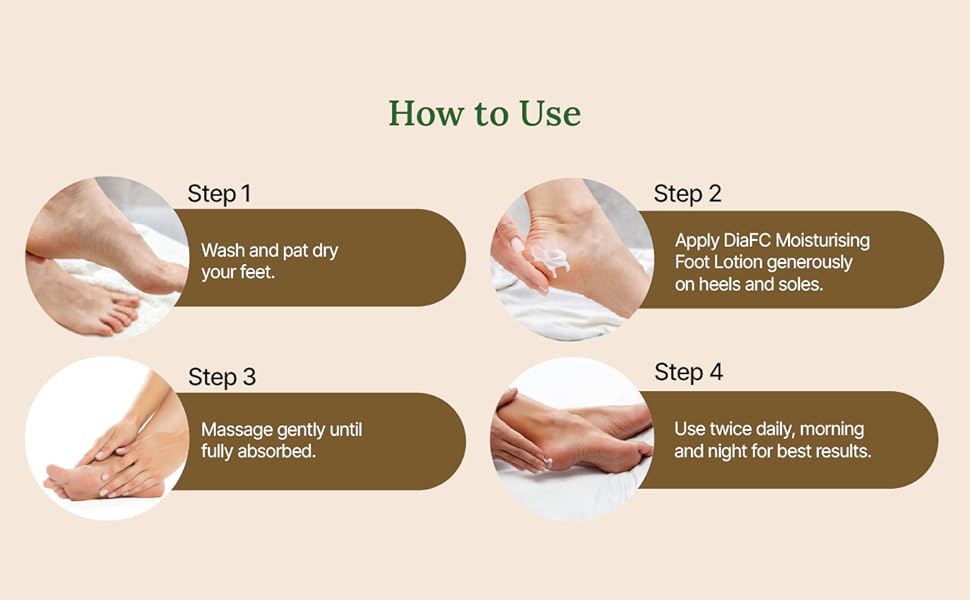 How to Use

Step 1

Wash and pat dry your feet.

Step 2

Apply DiaFC Moisturising Foot Lotion generously on heels and soles.

Step 3

Massage gently until fully absorbed.

Step 4

Use twice daily, morning and night for best results.