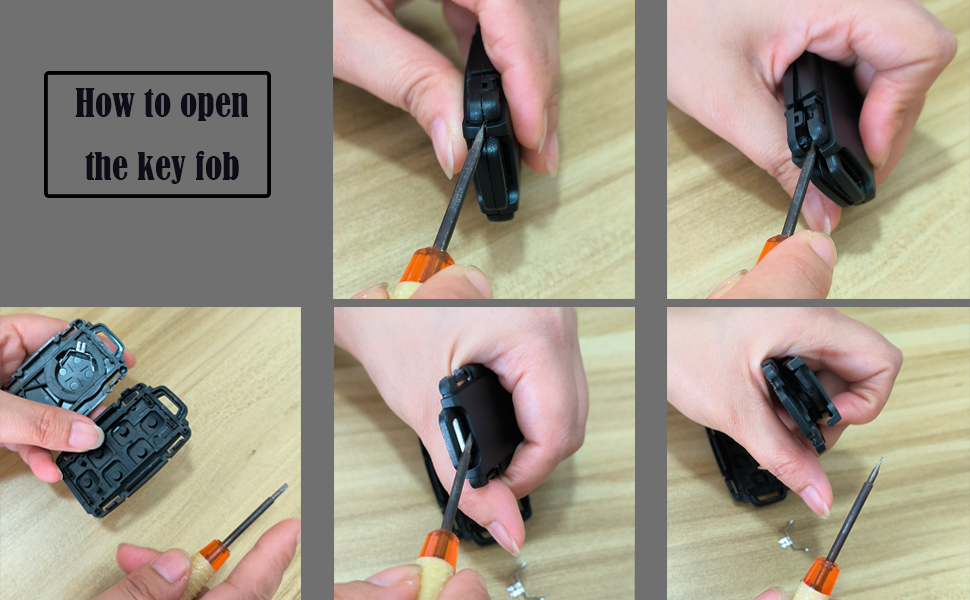 How to open the key fob