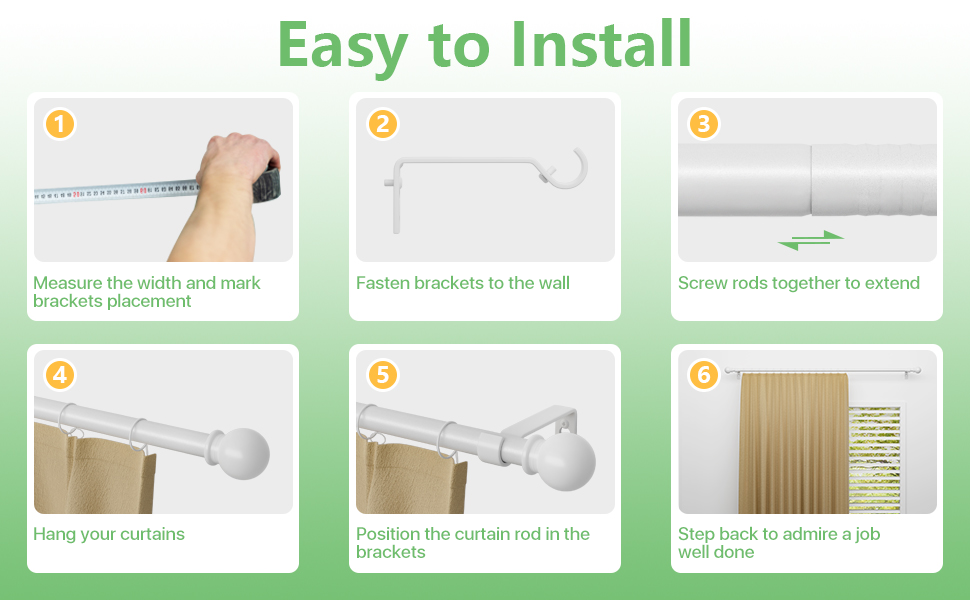 Easy to Install

1

Measure the width and mark brackets placement

2

Fasten brackets to the wall

3

Screw rods together to extend

4

Hang your curtains

5

Position the curtain rod in the brackets

6

Step back to admire a job well done