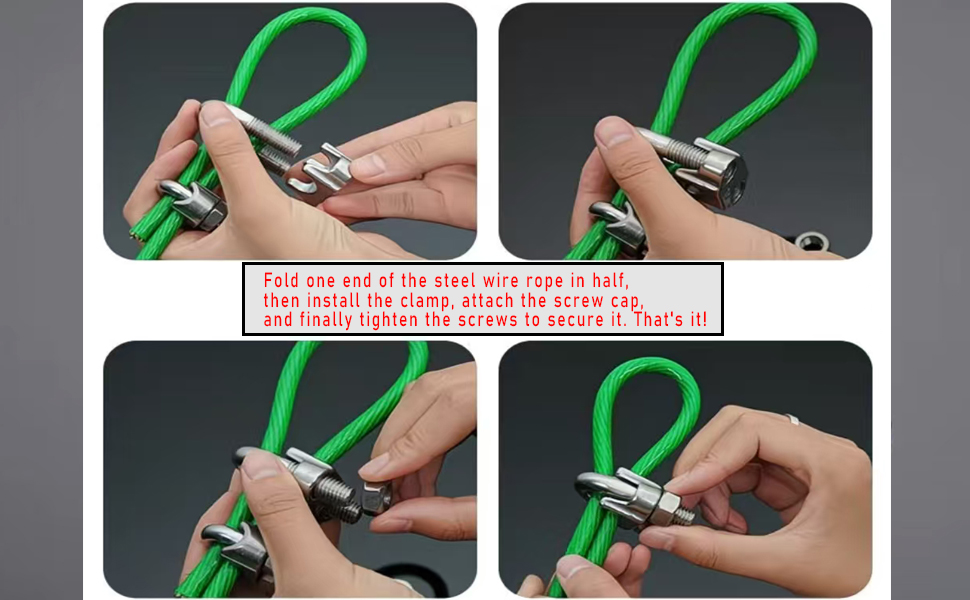 Fold one end of the steel wire rope in half,
then install the clamp, attach the screw cap,
and finally tighten the screws to secure it. That's it!