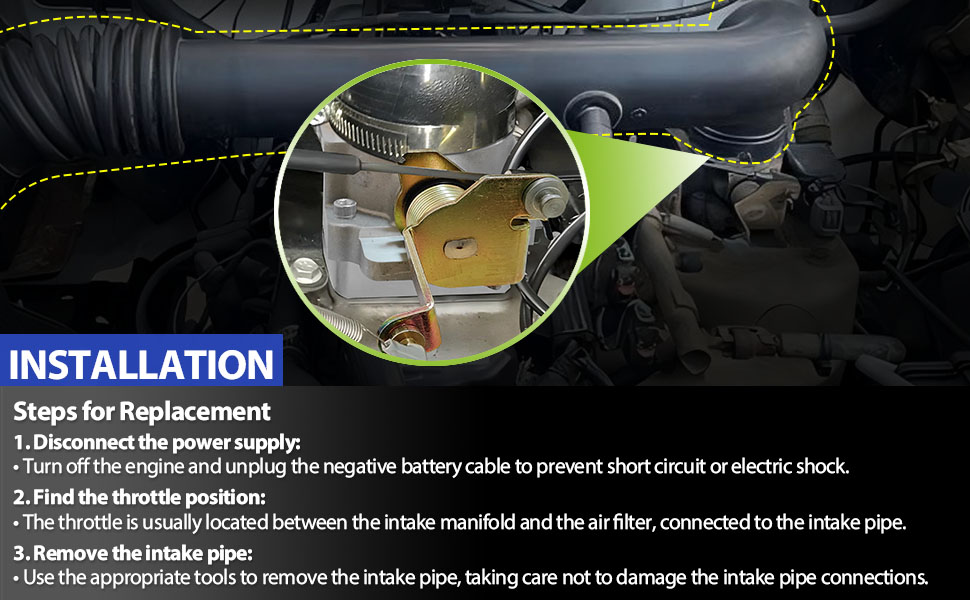 INSTALLATION

Steps for Replacement

1. Disconnect the power supply:
• Turn off the engine and unplug the negative battery cable to prevent short circuit or electric shock.

2. Find the throttle position:
• The throttle is usually located between the intake manifold and the air filter, connected to the intake pipe.

3. Remove the intake pipe:
• Use the appropriate tools to remove the intake pipe, taking care not to damage the intake pipe connections.