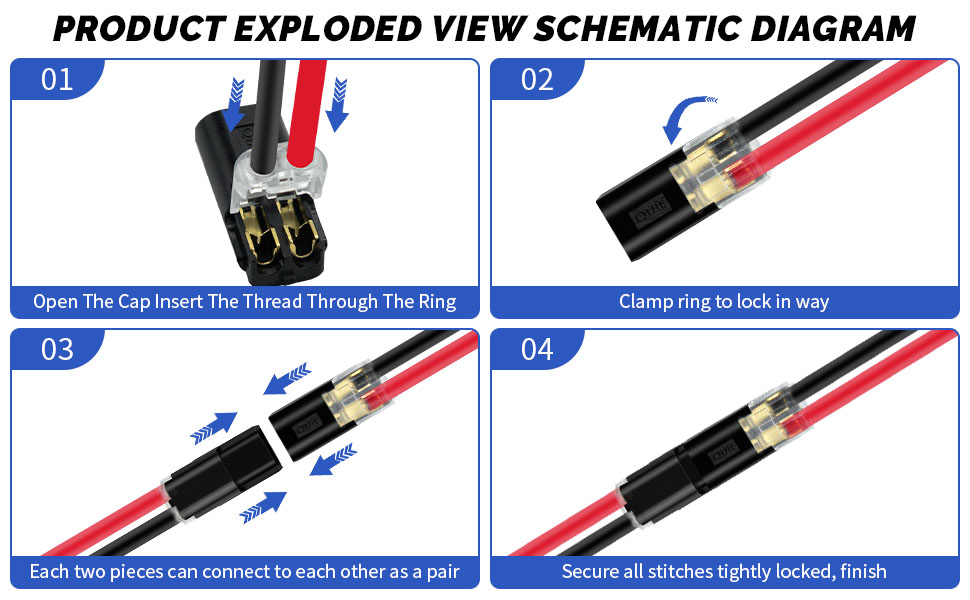 PRODUCT EXPLODED VIEW SCHEMATIC DIAGRAM

01

Open The Cap Insert The Thread Through The Ring

02

Clamp ring to lock in way

03

Each two pieces can connect to each other as a pair

04

Secure all stitches tightly locked, finish