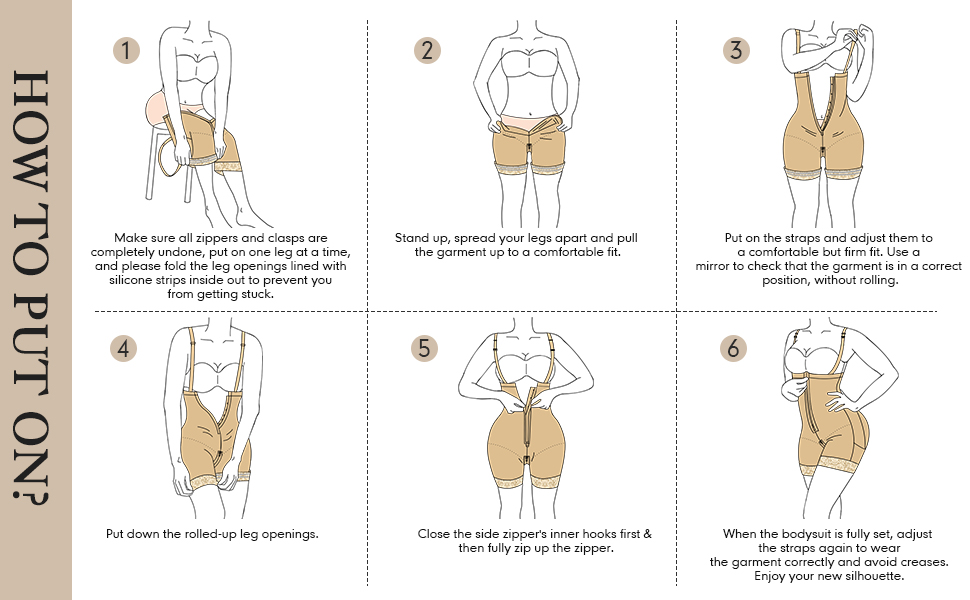 HOW TO PUT ON?

1

Make sure all zippers and clasps are completely undone, put on one leg at a time, and please fold the leg openings lined with silicone strips inside out to prevent you from getting stuck.

2

Stand up, spread your legs apart and pull the garment up to a comfortable fit.

3

Put on the straps and adjust them to a comfortable but firm fit. Use a mirror to check that the garment is in a correct position, without rolling.

4

Put down the rolled-up leg openings.

5

Close the side zipper's inner hooks first & then fully zip up the zipper.

6

When the bodysuit is fully set, adjust the straps again to wear the garment correctly and avoid creases. Enjoy your new silhouette.