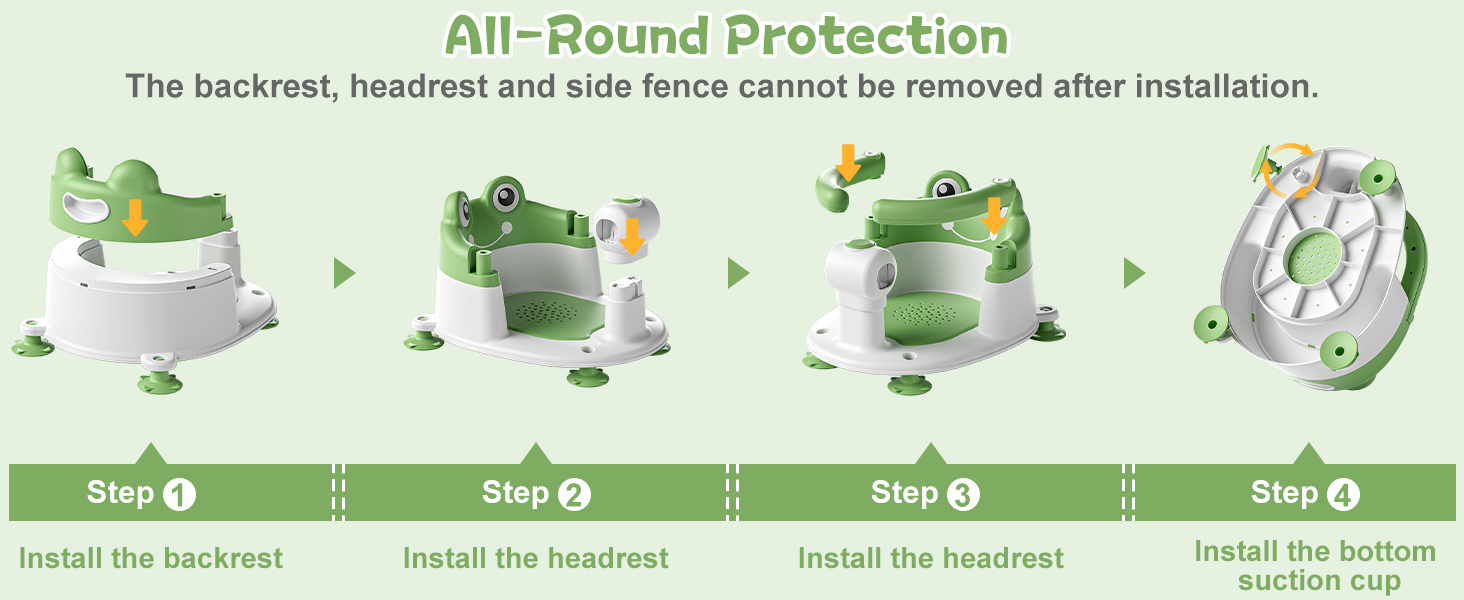 All-Round Protection

The backrest, headrest and side fence cannot be removed after installation.

Step 1

Install the backrest

Step 2

Install the headrest

Step 3

Install the headrest

Step 4

Install the bottom suction cup