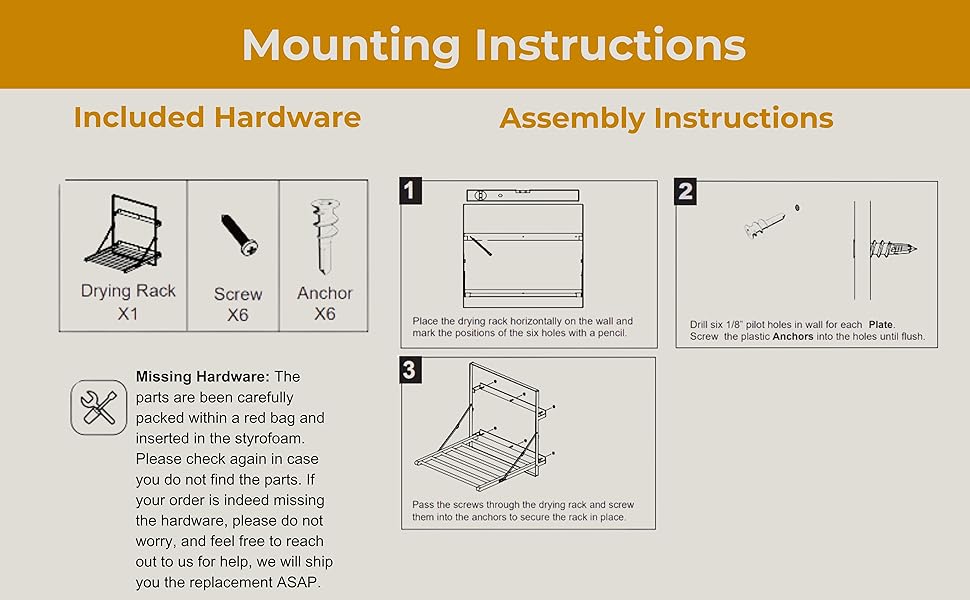 Mounting Instructions

Included Hardware

| Drying Rack X1 | Screw X6 | Anchor X6 |
|---|---|---|

Missing Hardware: The parts are been carefully packed within a red bag and inserted in the styrofoam. Please check again in case you do not find the parts. If your order is indeed missing the hardware, please do not worry, and feel free to reach out to us for help, we will ship you the replacement ASAP.

Assembly Instructions

1

Place the drying rack horizontally on the wall and mark the positions of the six holes with a pencil.

2

Drill six 1/8" pilot holes in wall for each Plate. Screw the plastic Anchors into the holes until flush.

3

Pass the screws through the drying rack and screw them into the anchors to secure the rack in place.