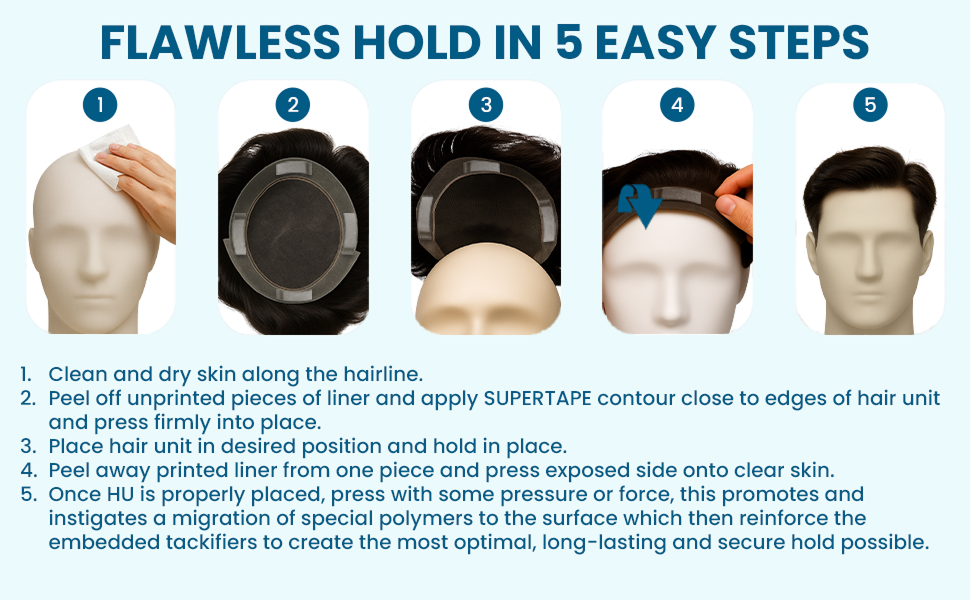 FLAWLESS HOLD IN 5 EASY STEPS

1

2

3

4

5

1. Clean and dry skin along the hairline.
2. Peel off unprinted pieces of liner and apply SUPERTAPE contour close to edges of hair unit and press firmly into place.
3. Place hair unit in desired position and hold in place.
4. Peel away printed liner from one piece and press exposed side onto clear skin.
5. Once HU is properly placed, press with some pressure or force, this promotes and instigates a migration of special polymers to the surface which then reinforce the embedded tackifiers to create the most optimal, long-lasting and secure hold possible.