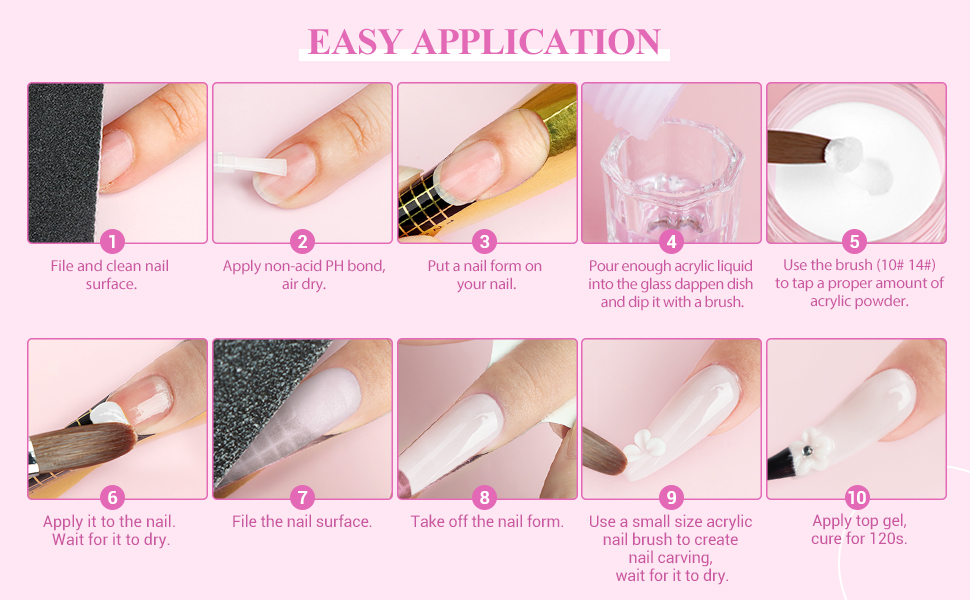 EASY APPLICATION

1
File and clean nail surface.

2
Apply non-acid PH bond, air dry.

3
Put a nail form on your nail.

4
Pour enough acrylic liquid into the glass dappen dish and dip it with a brush.

5
Use the brush (10# 14#) to tap a proper amount of acrylic powder.

6
Apply it to the nail. Wait for it to dry.

7
File the nail surface.

8
Take off the nail form.

9
Use a small size acrylic nail brush to create nail carving, wait for it to dry.

10
Apply top gel, cure for 120s.