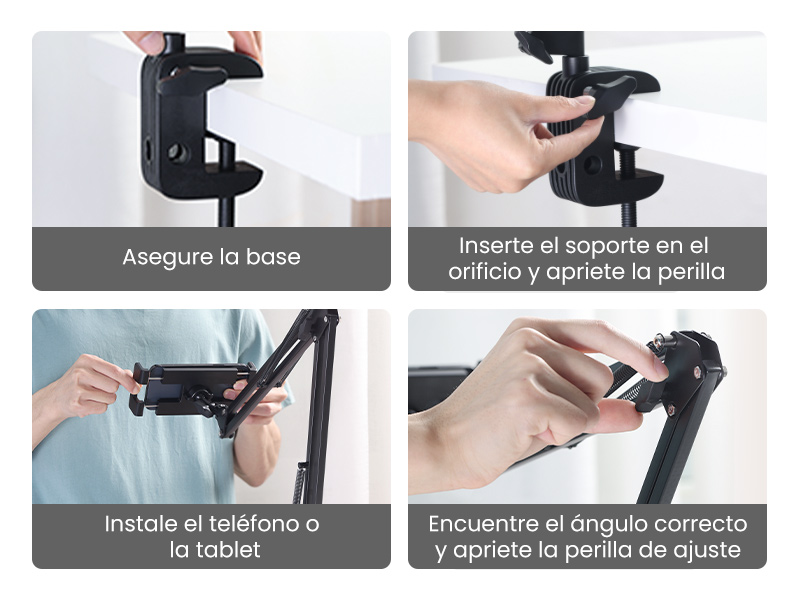 Asegure la base

Inserte el soporte en el orificio y apriete la perilla

Instale el teléfono o la tablet

Encuentre el ángulo correcto y apriete la perilla de ajuste